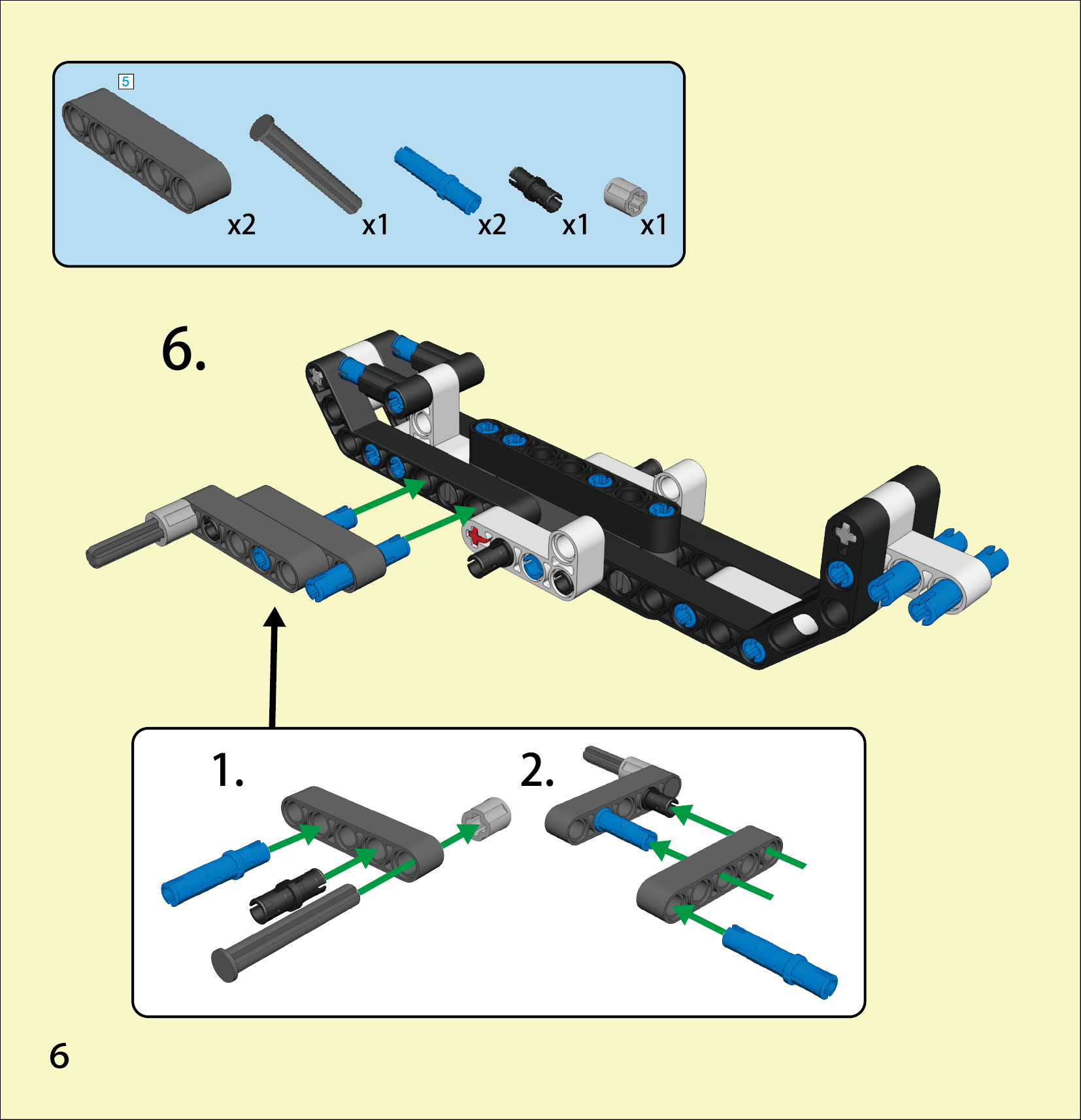 5
x2
x1
x2
x1
x1

6.

1.

2.

6