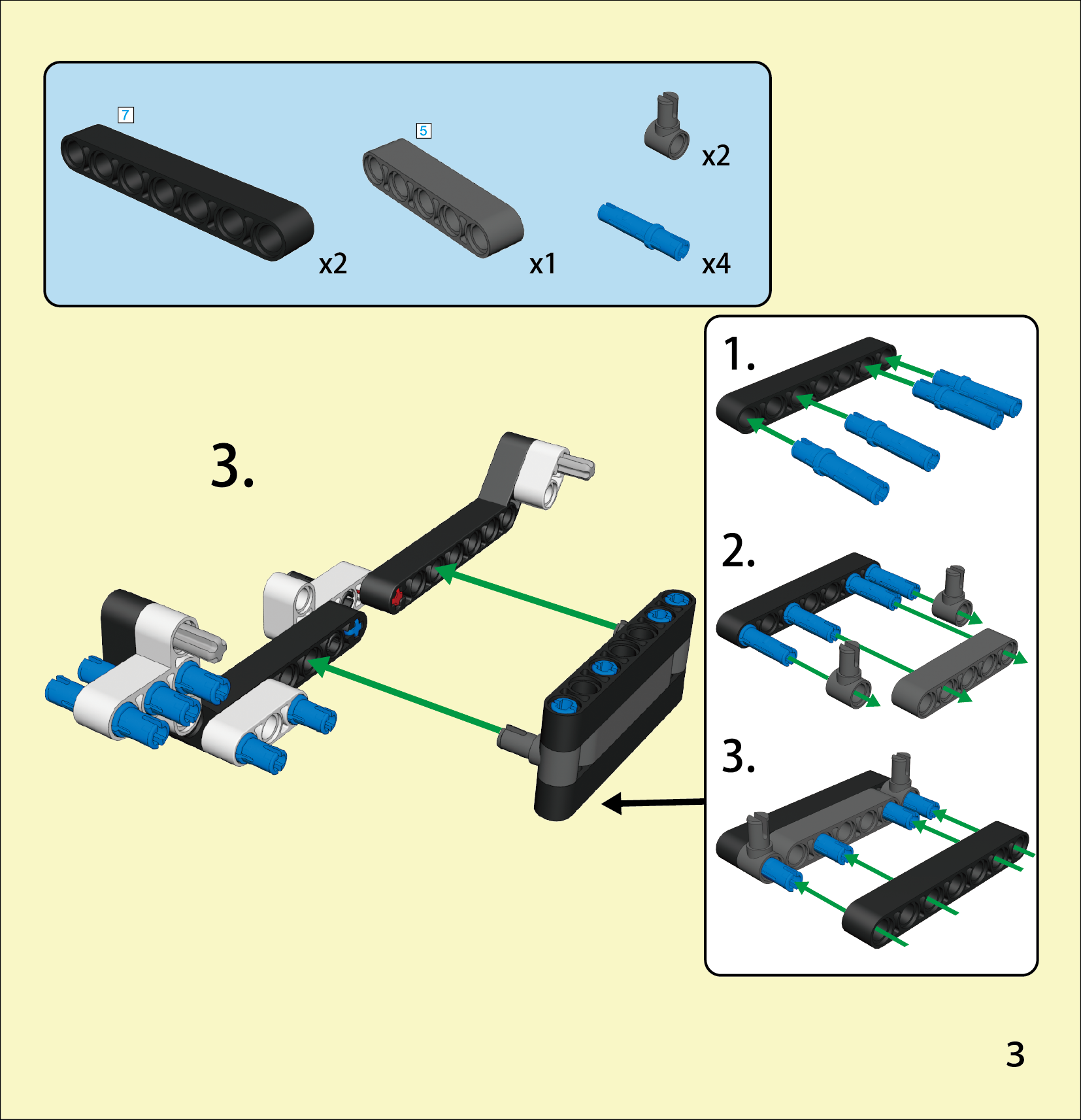 7
x2
5
x1
x2
x4

3.

1.

2.

3.

3