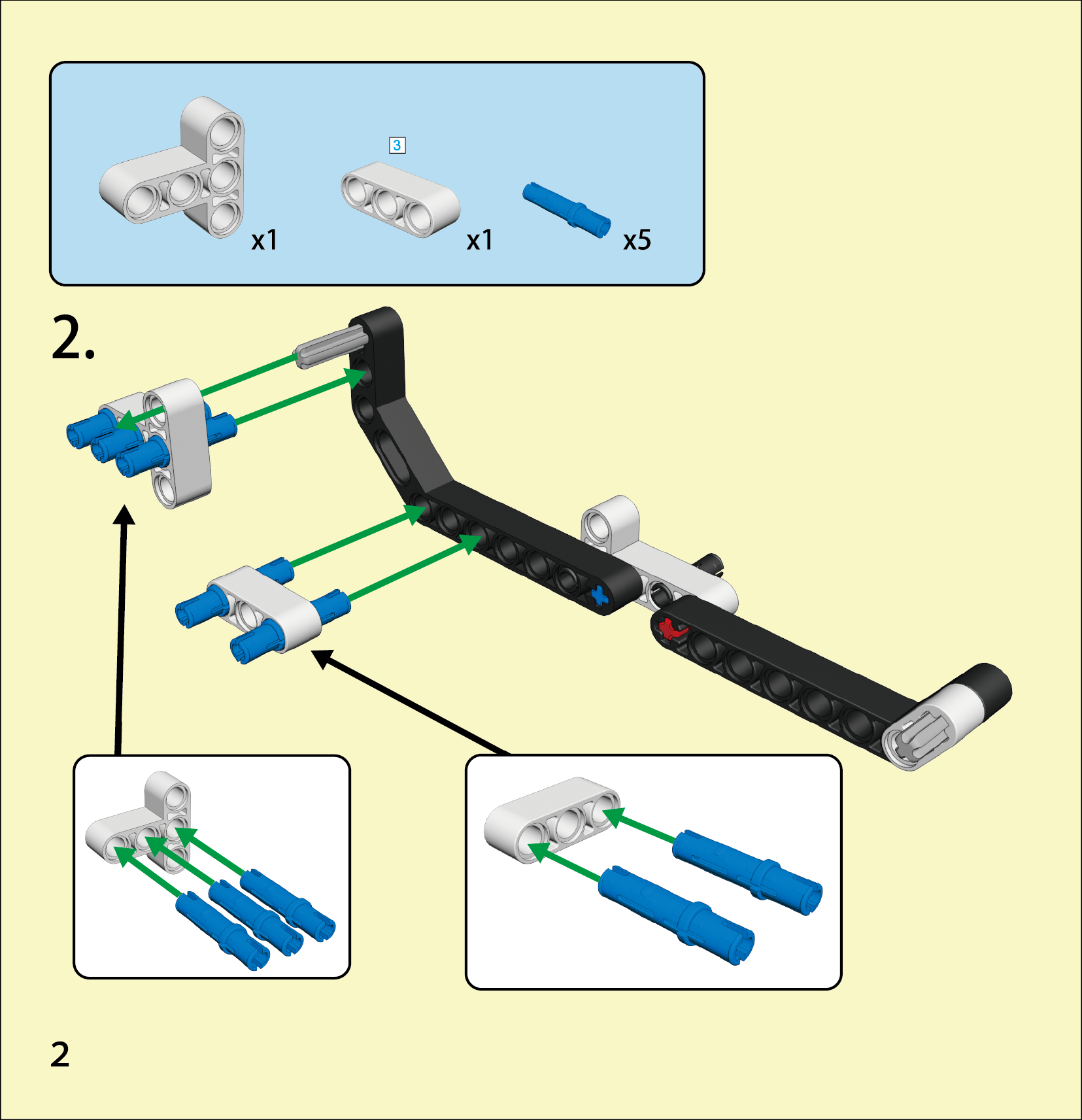 x1

3

x1

x5

2.

2