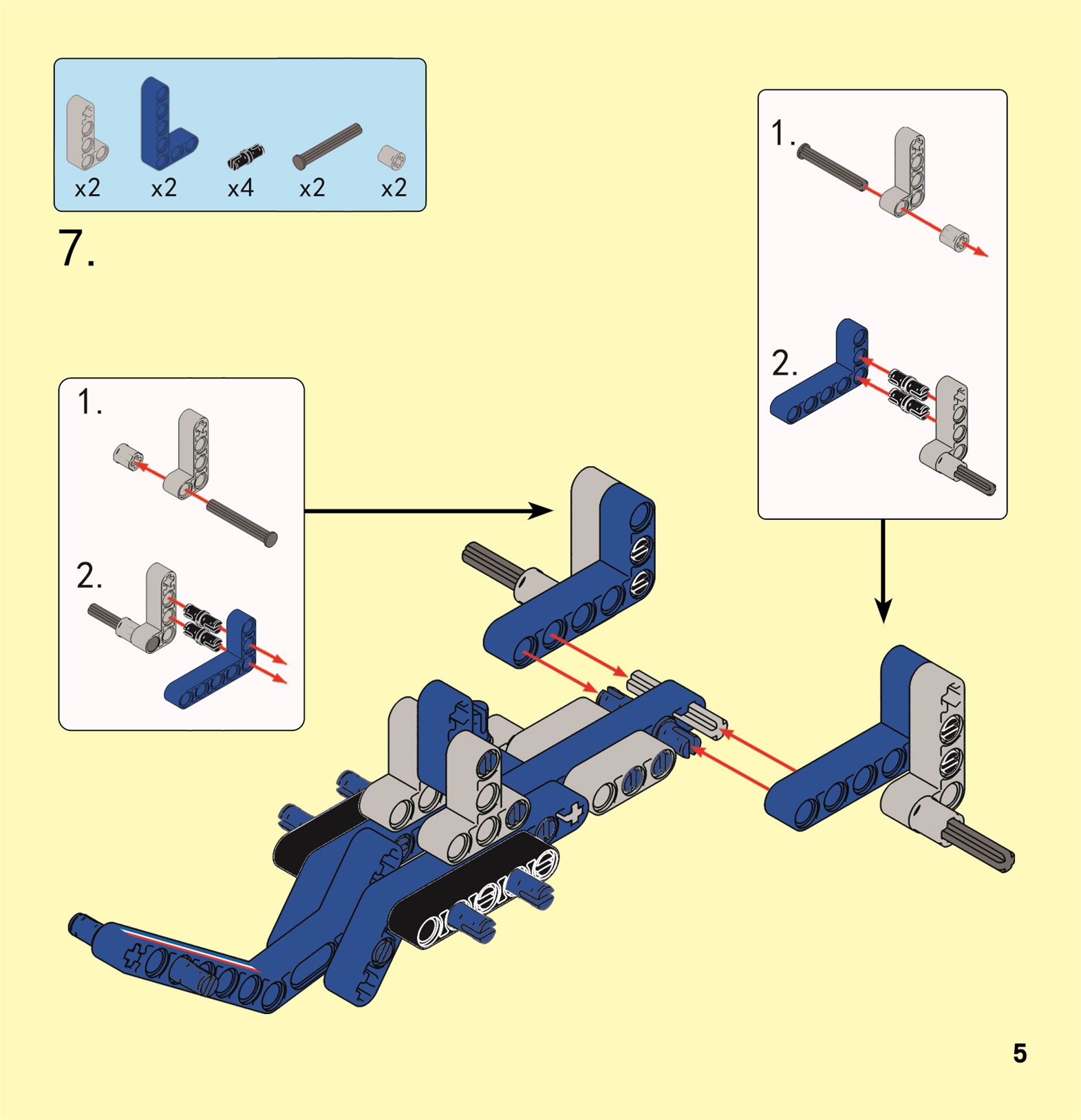 x2 x2 x4 x2 x2

7.

1.

2.

1.

2.

5