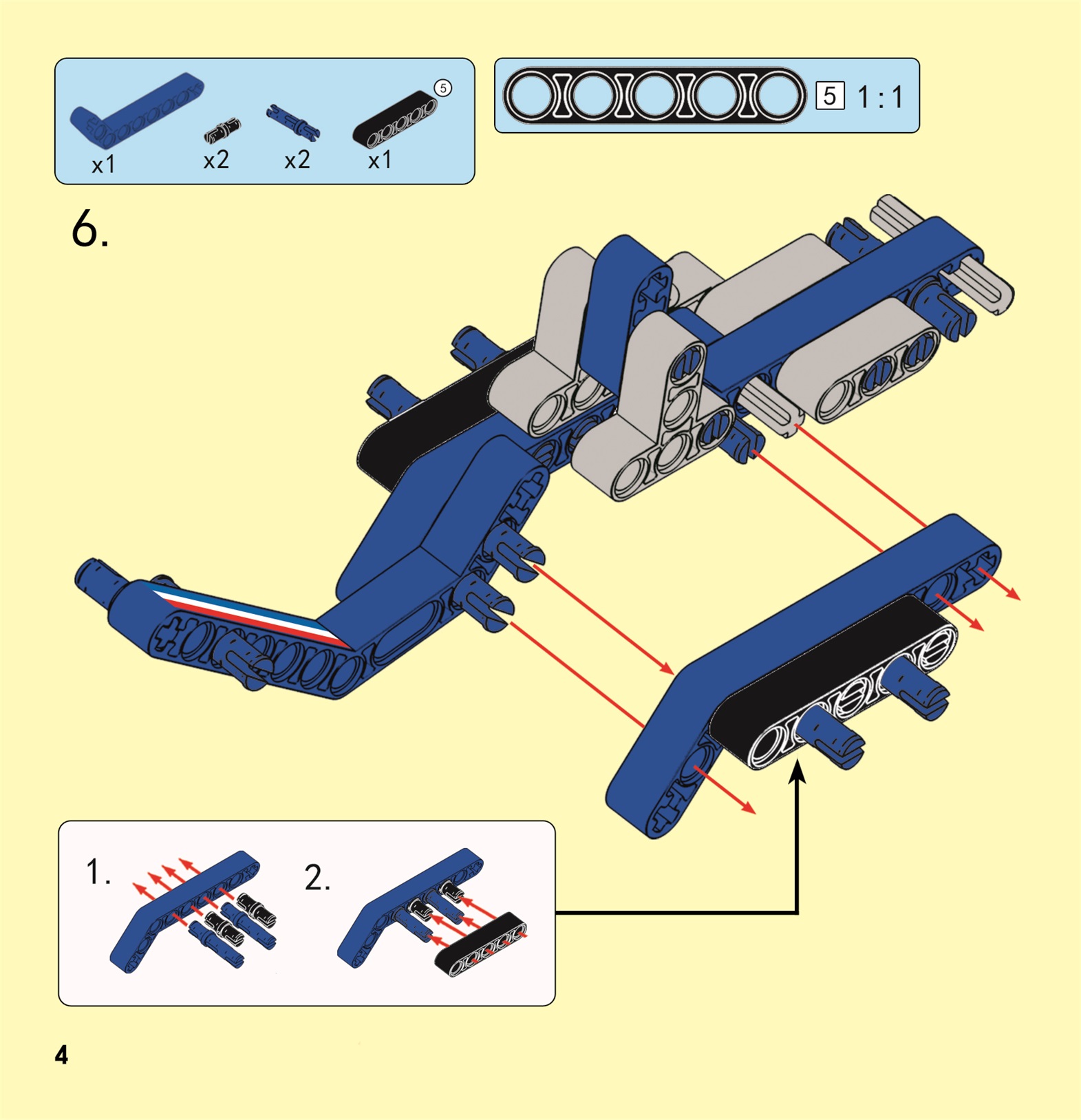 x1 x2 x2 ⑤ x1

5 1 : 1

6.

1.

2.

4