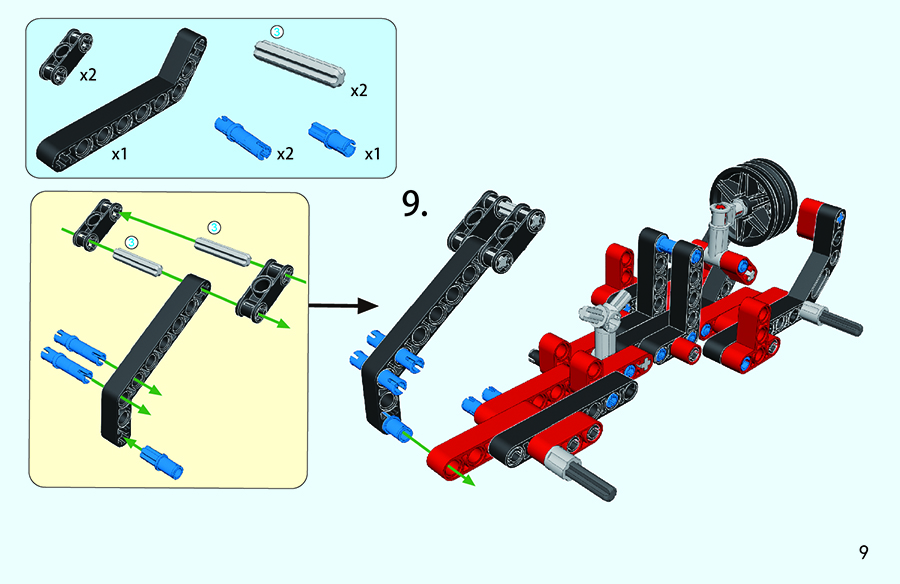 x2
3
x2
x1
x2
x1

3
3

9.

9