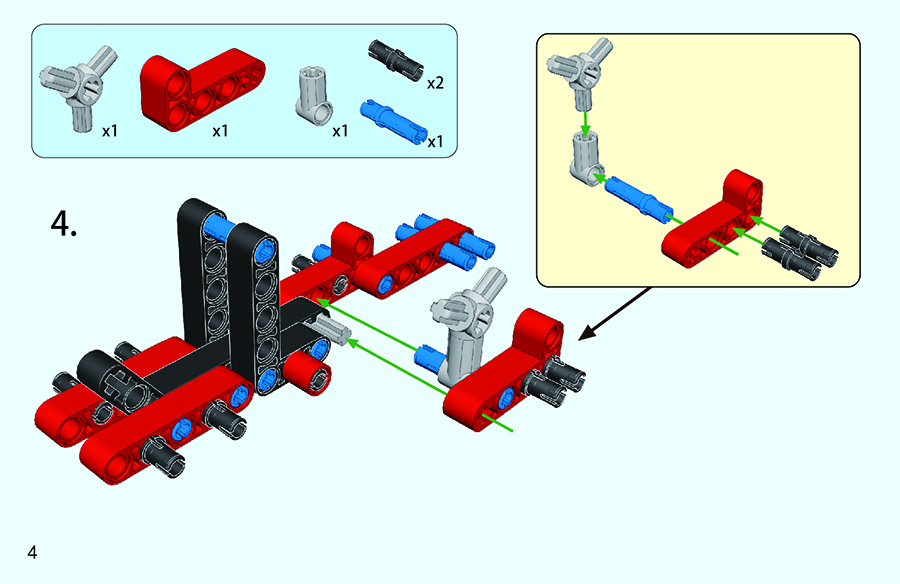 x1 x1 x1 x2 x1

4.

4