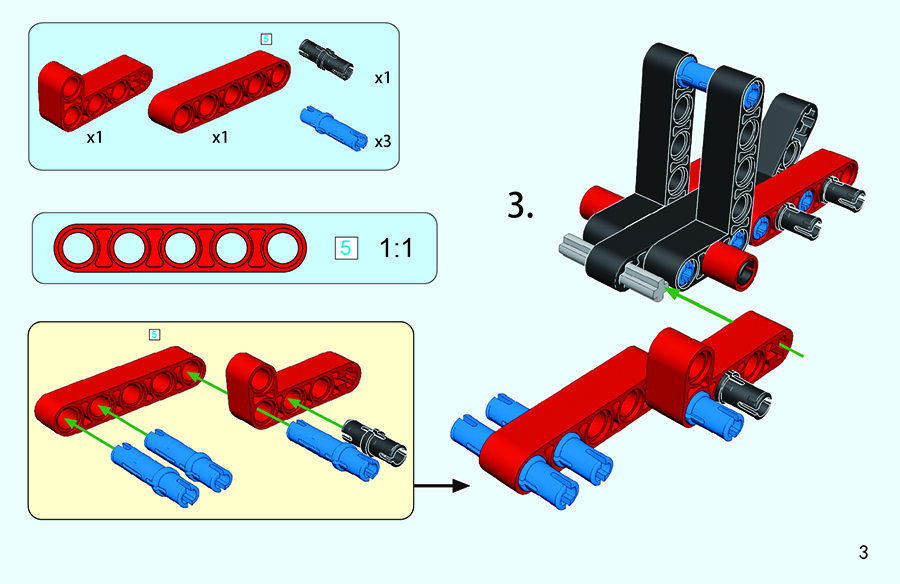 5

x1

x1

x1

x3

5 1:1

5

3.

3