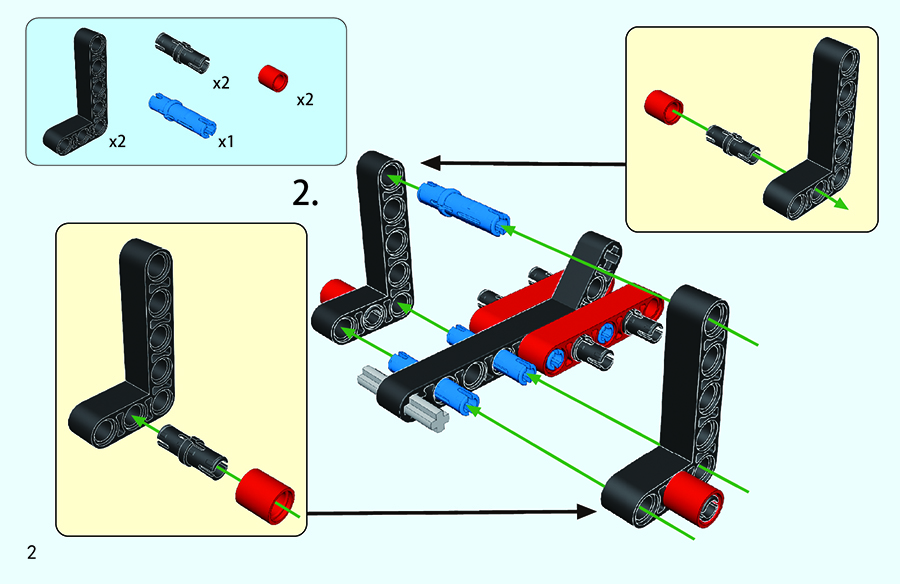 x2

x2

x2

x1

2.

2