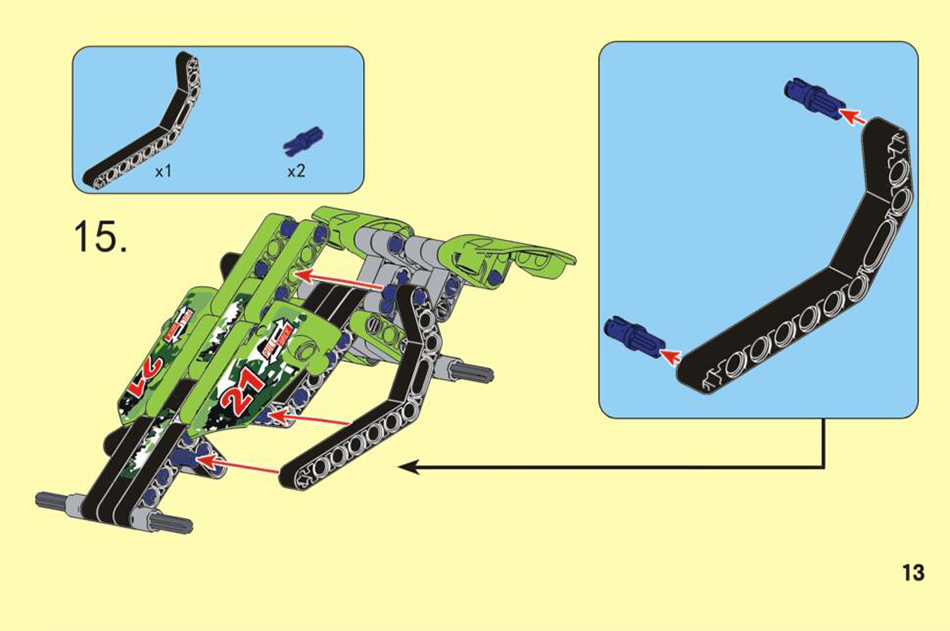 x1

x2

15.

21

21

13