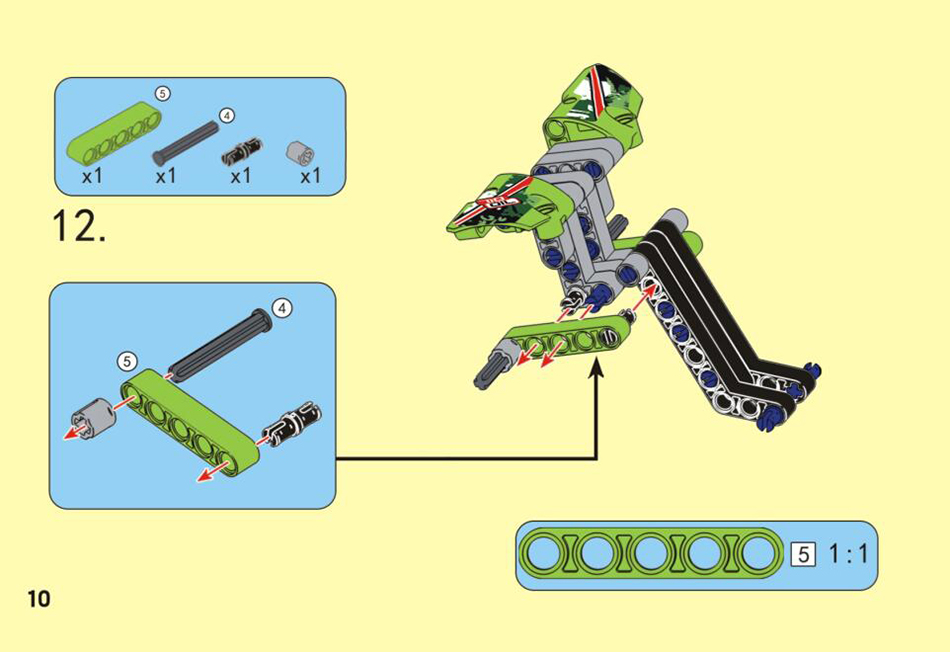 5
4
x1 x1 x1 x1

12.

4
5

5 1 : 1

10