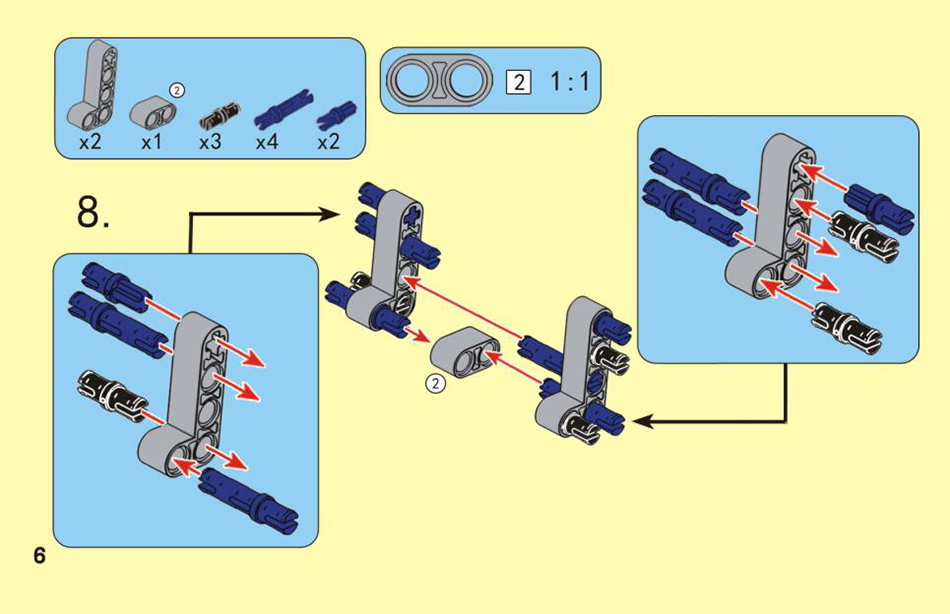 ② x2 x1 x3 x4 x2

2 1 : 1

8.

②

6