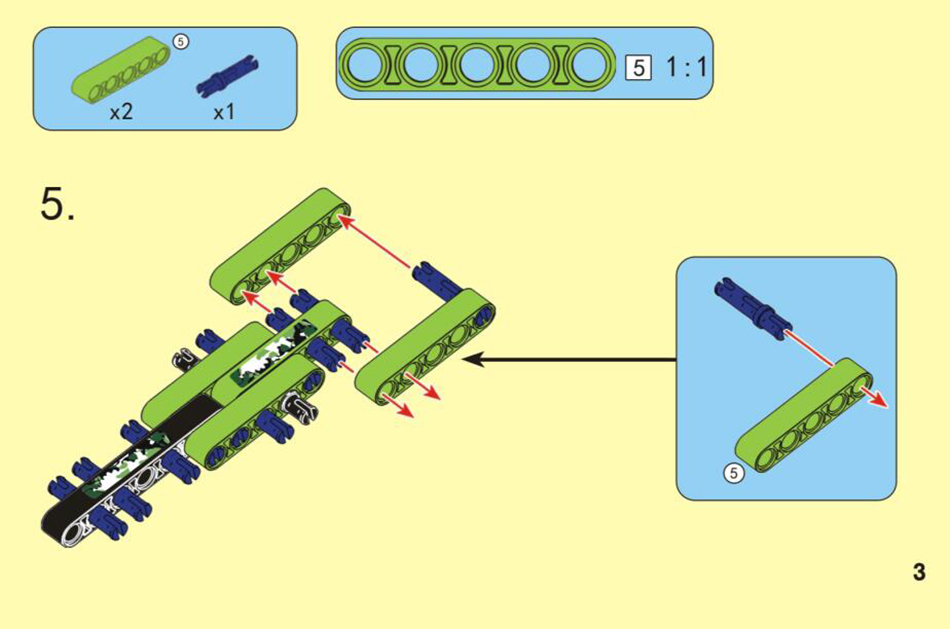 5

x2 x1

5 1 : 1

5.

5

3