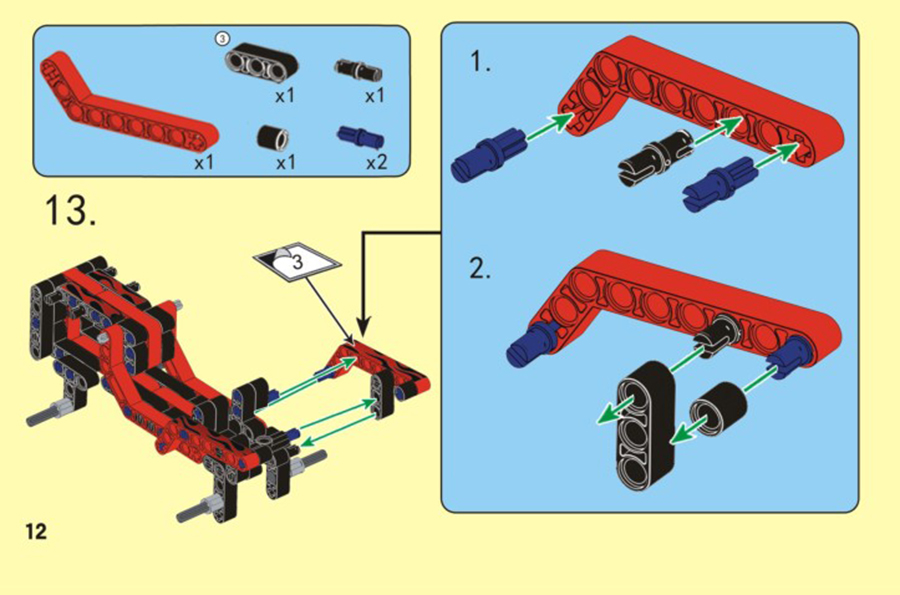 3
x1
x1
x1
x1
x2

13.

3

1.

2.

12