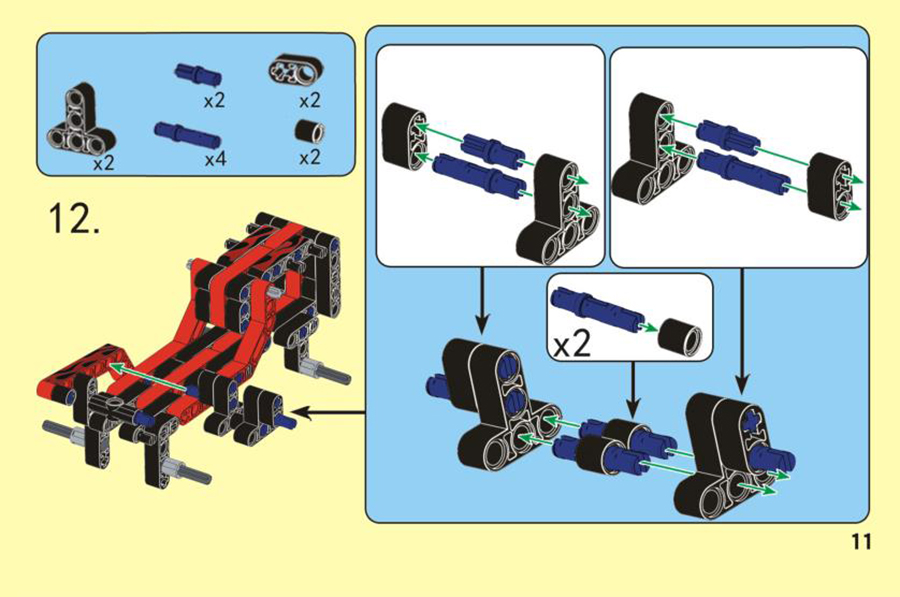 x2
x2
x2
x4
x2

12.

x2

11