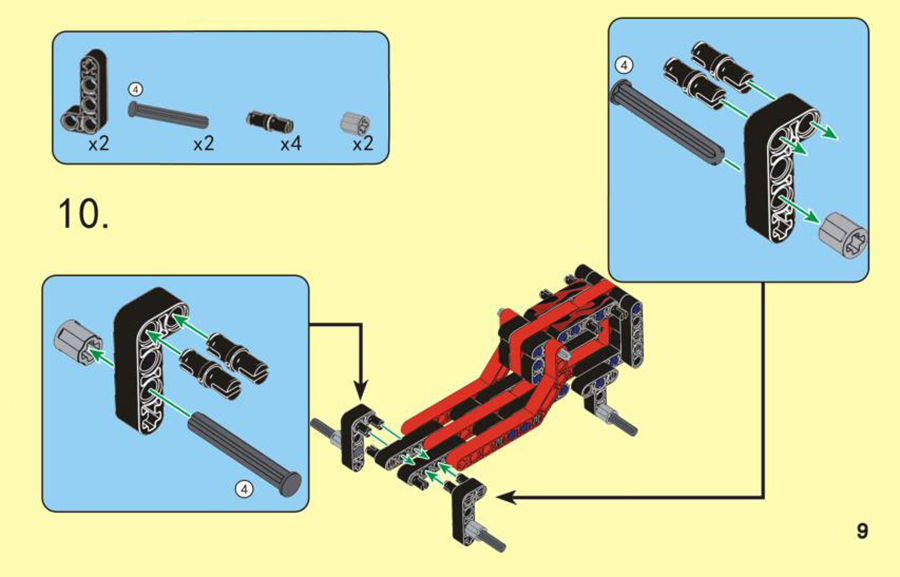 4

x2 x2 x4 x2

10.

4

4

9