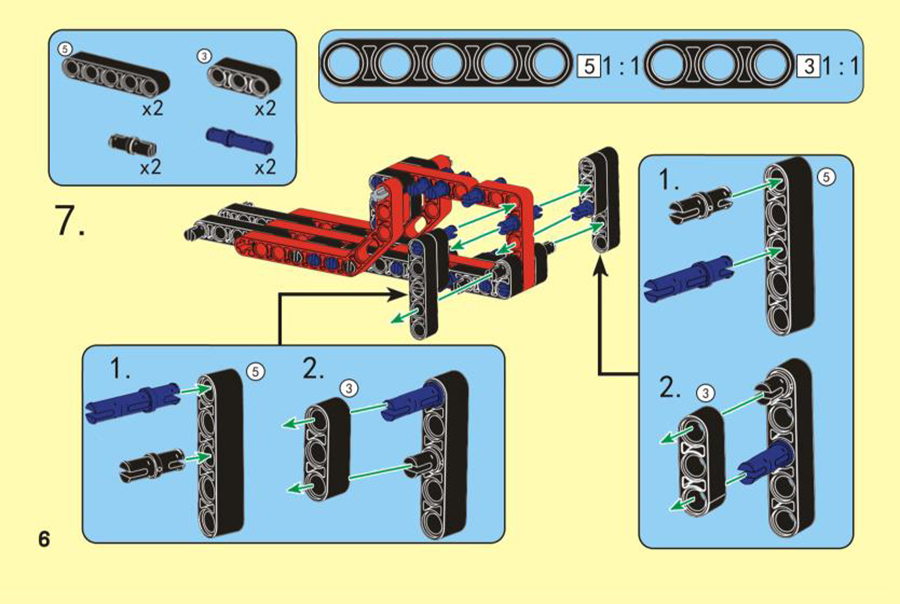 5
x2
3
x2
x2
x2

5 1 : 1
3 1 : 1

7.

1.
5

2.
3

1.
5

2.
3

6