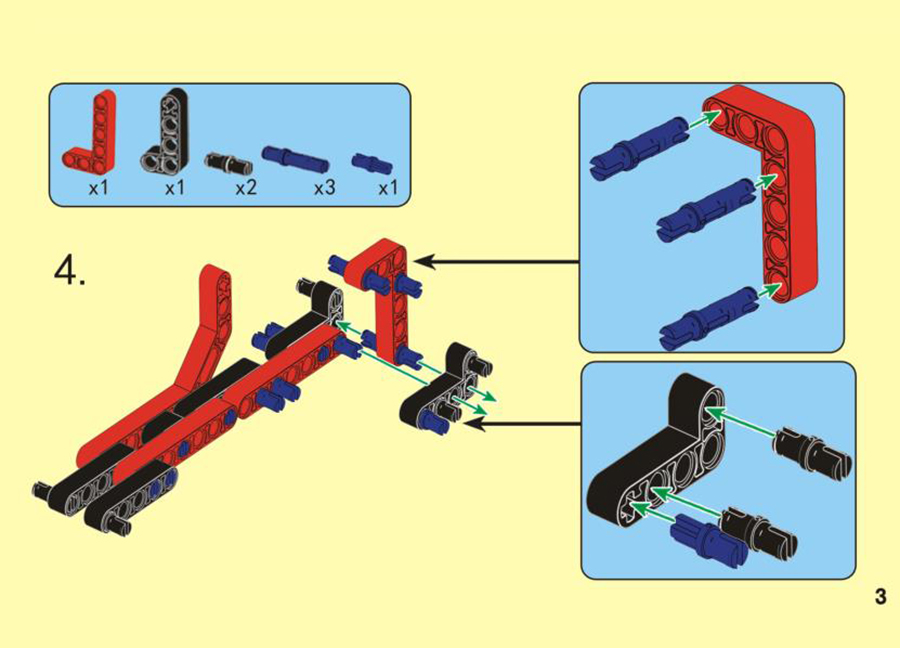 x1 x1 x2 x3 x1

4.

3