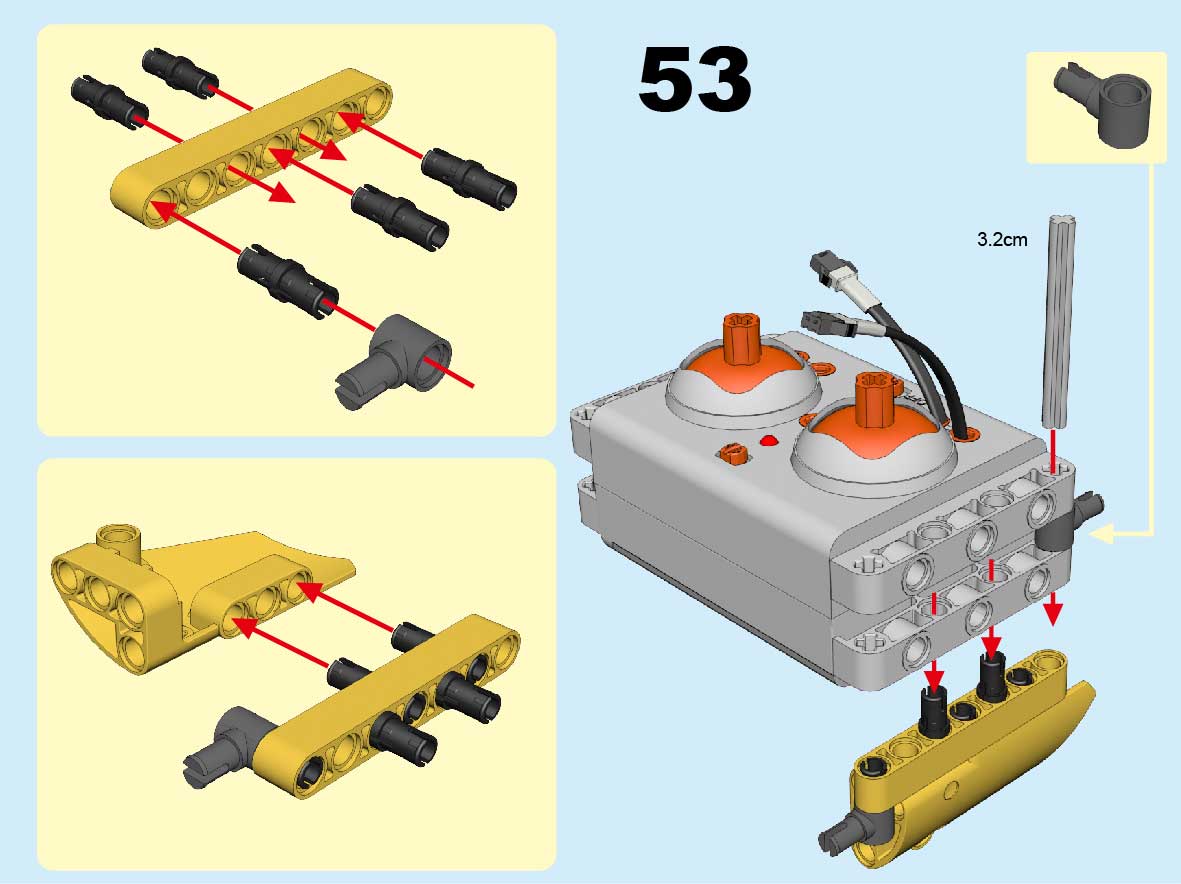 53

3.2cm