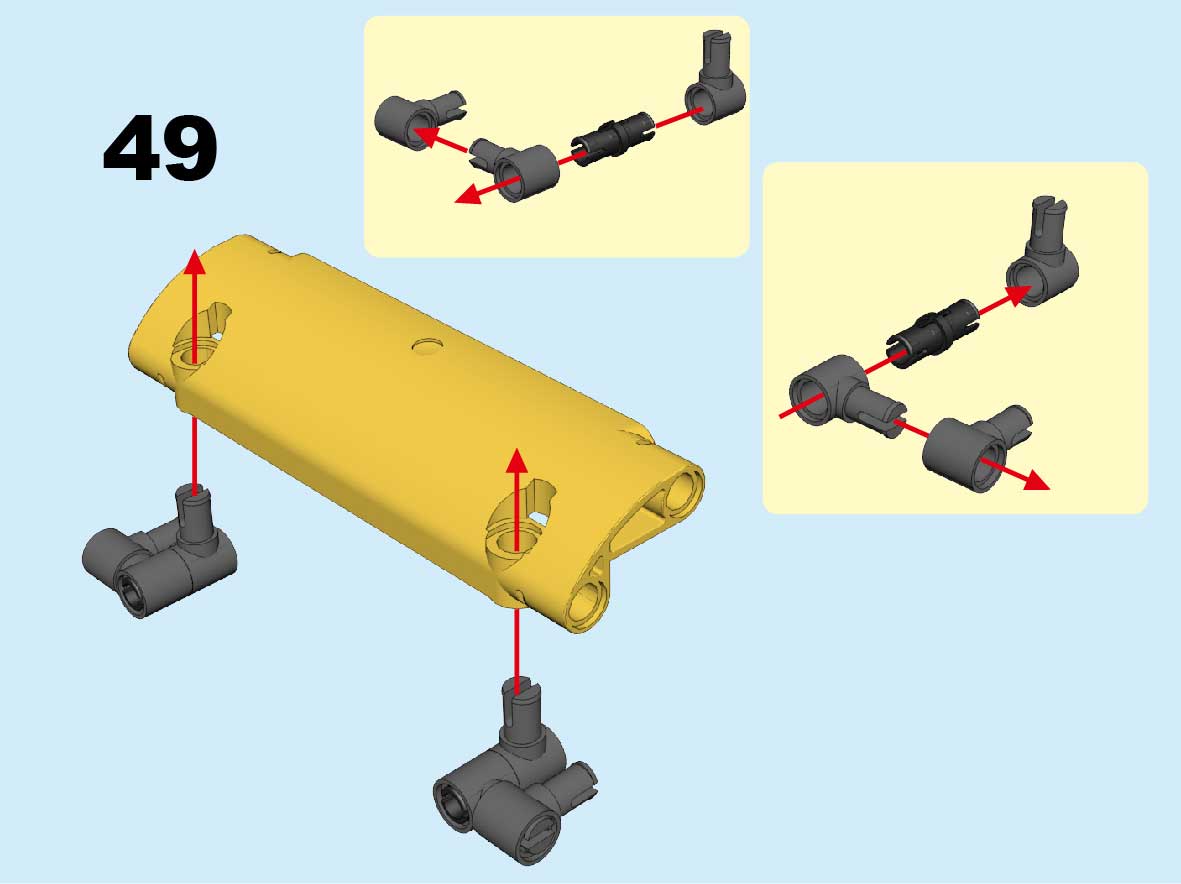 49