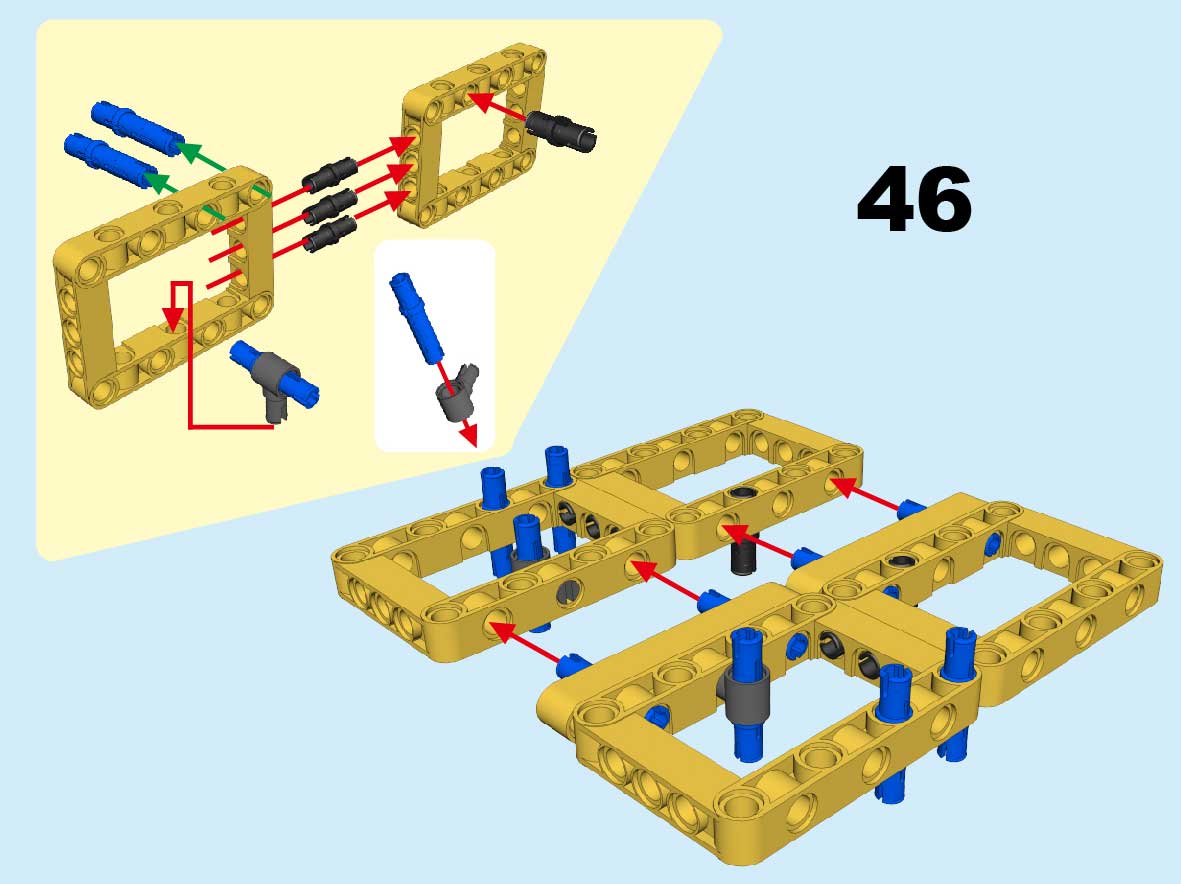 46