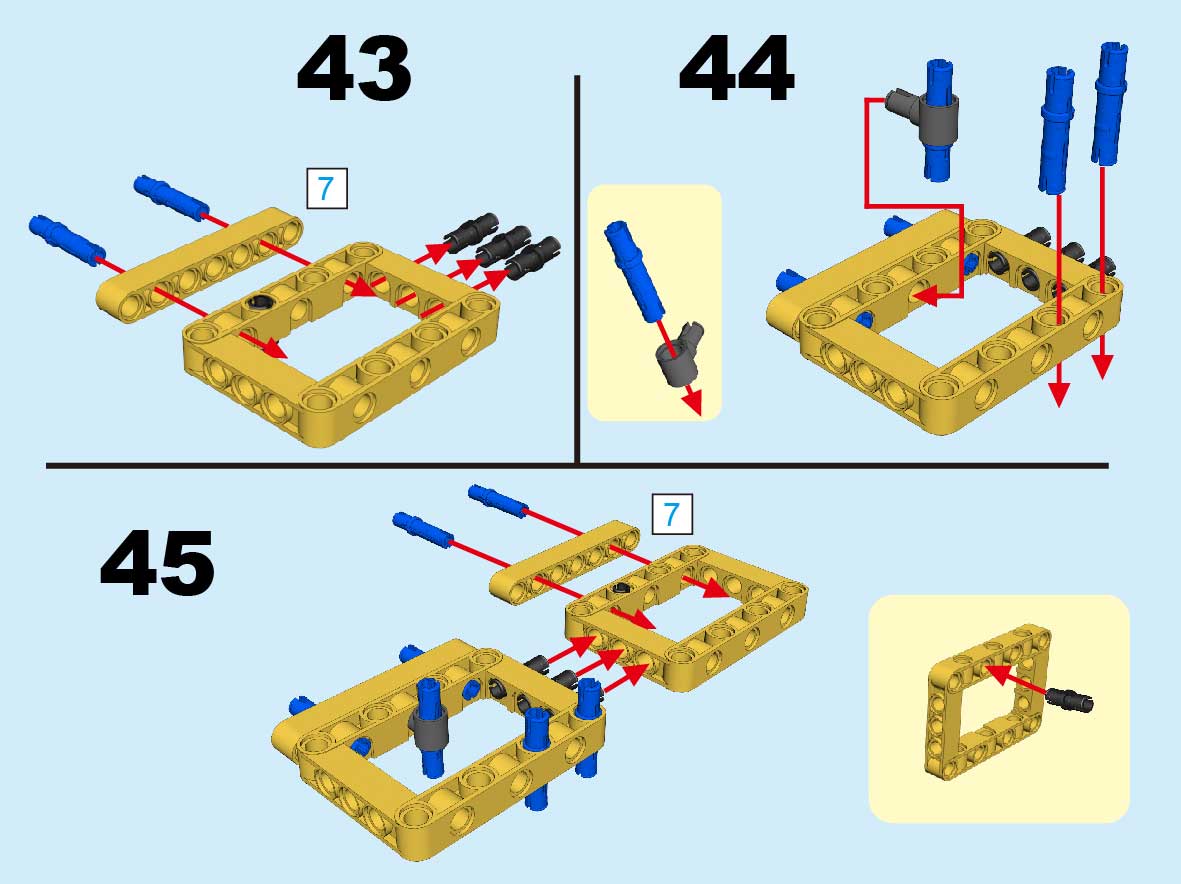 43

7

44

45

7