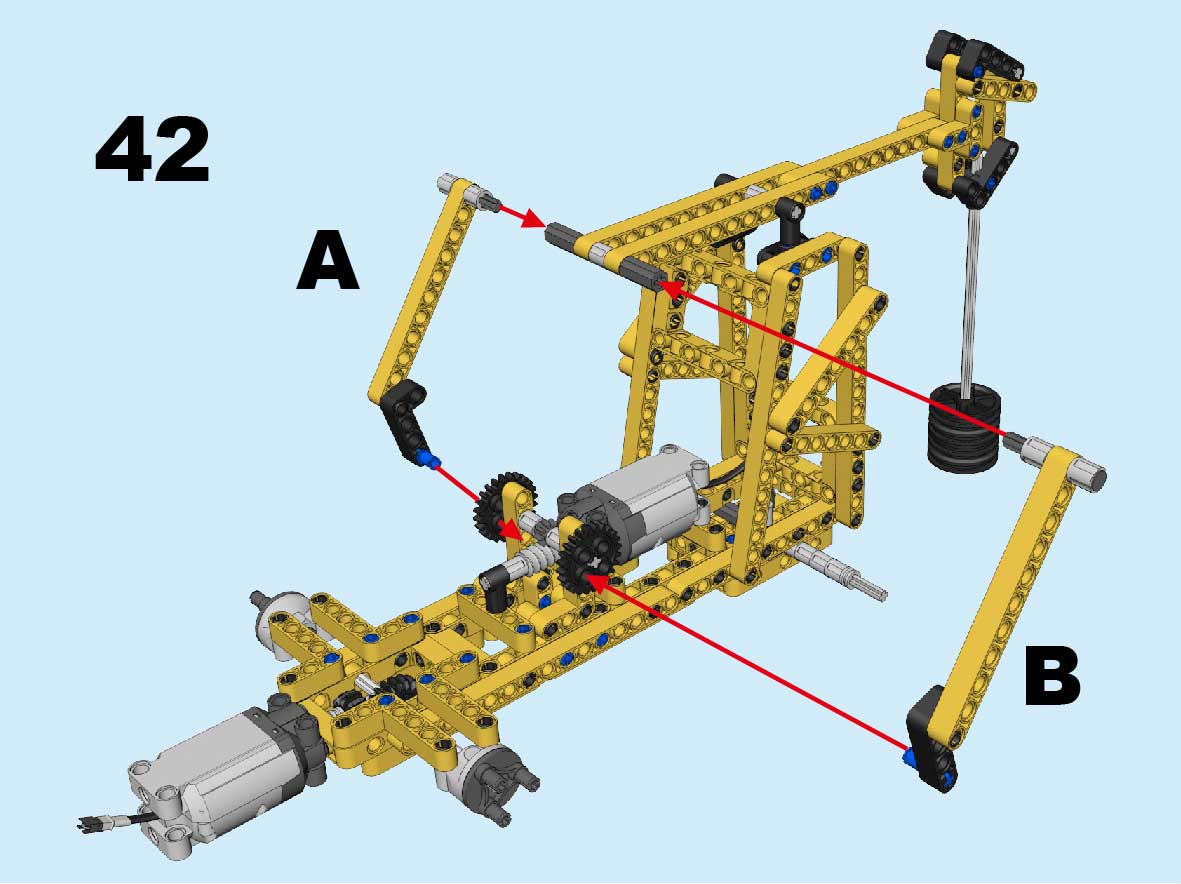 42

A

B