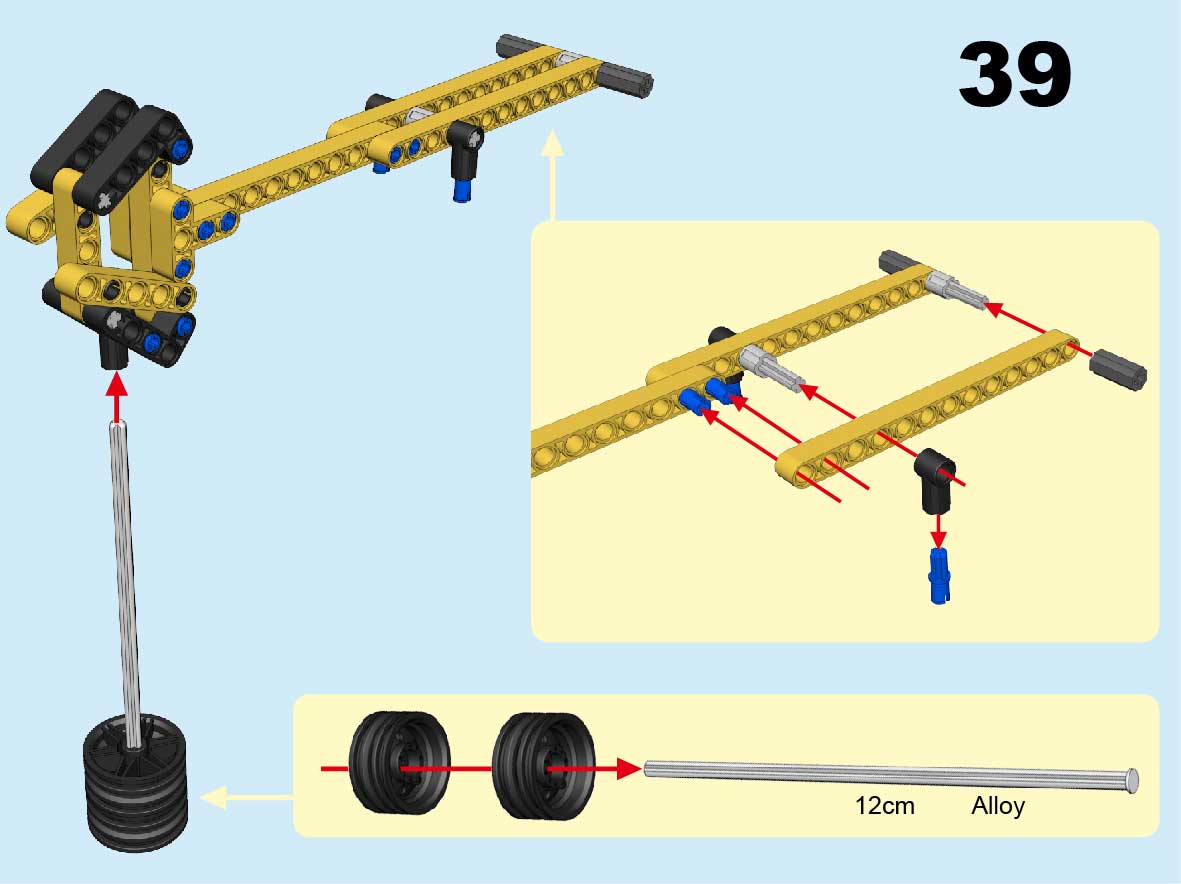 39

12cm Alloy