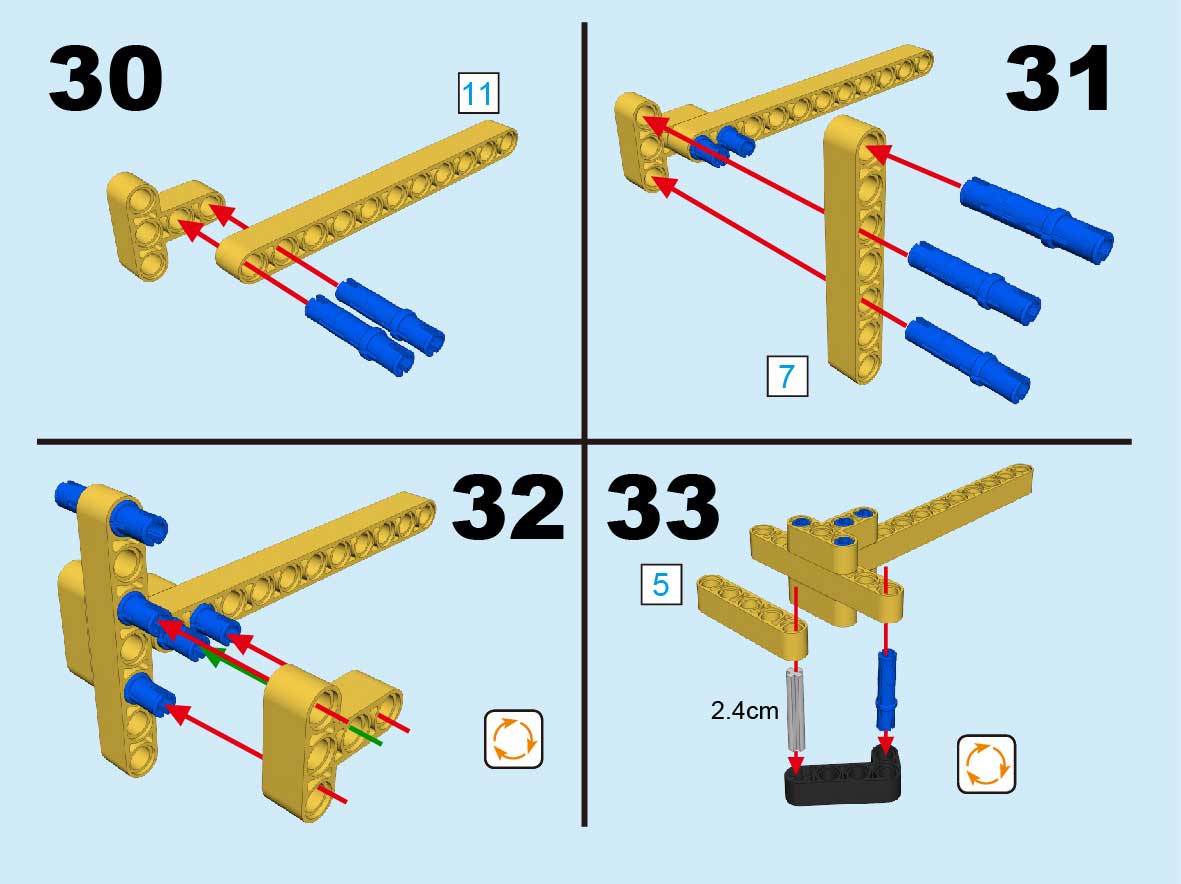 30

11

31

7

32

33

5

2.4cm