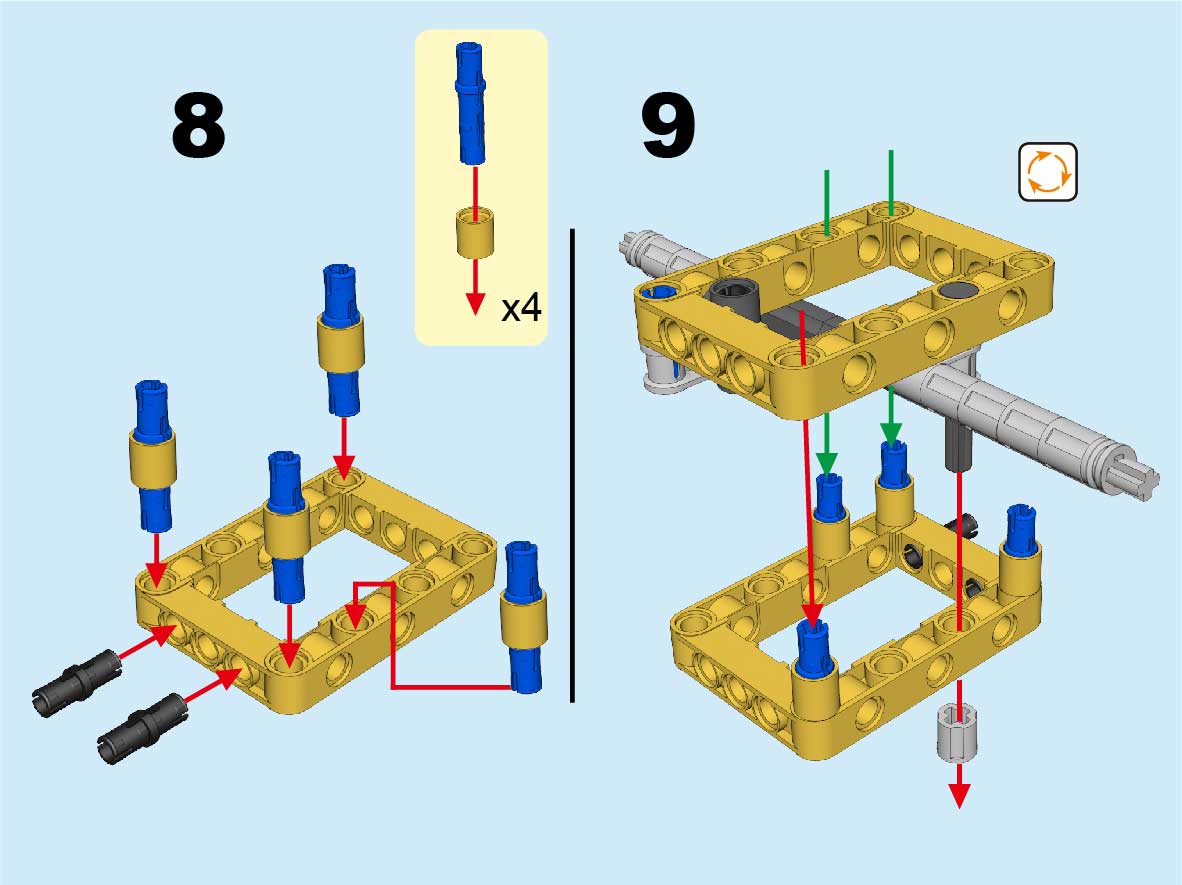 8

x4

9