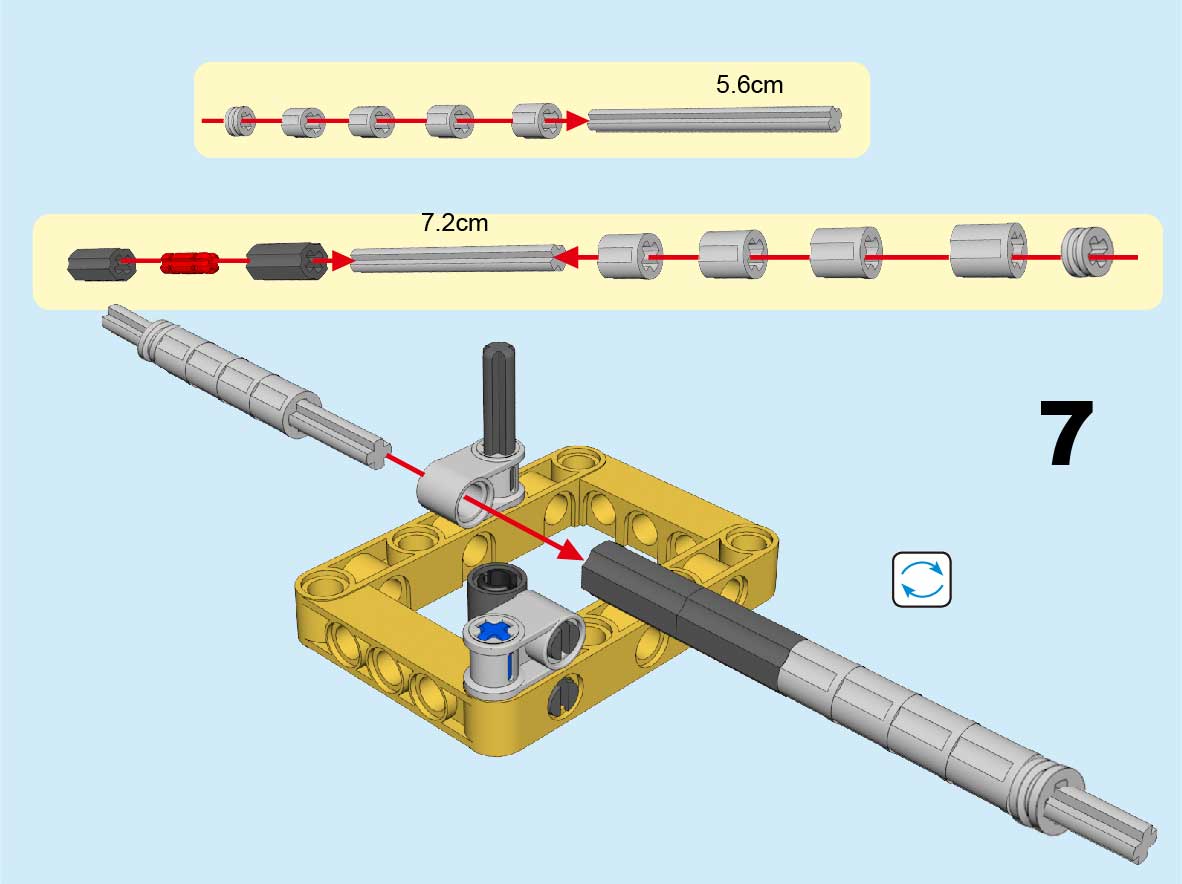 5.6cm

7.2cm

7