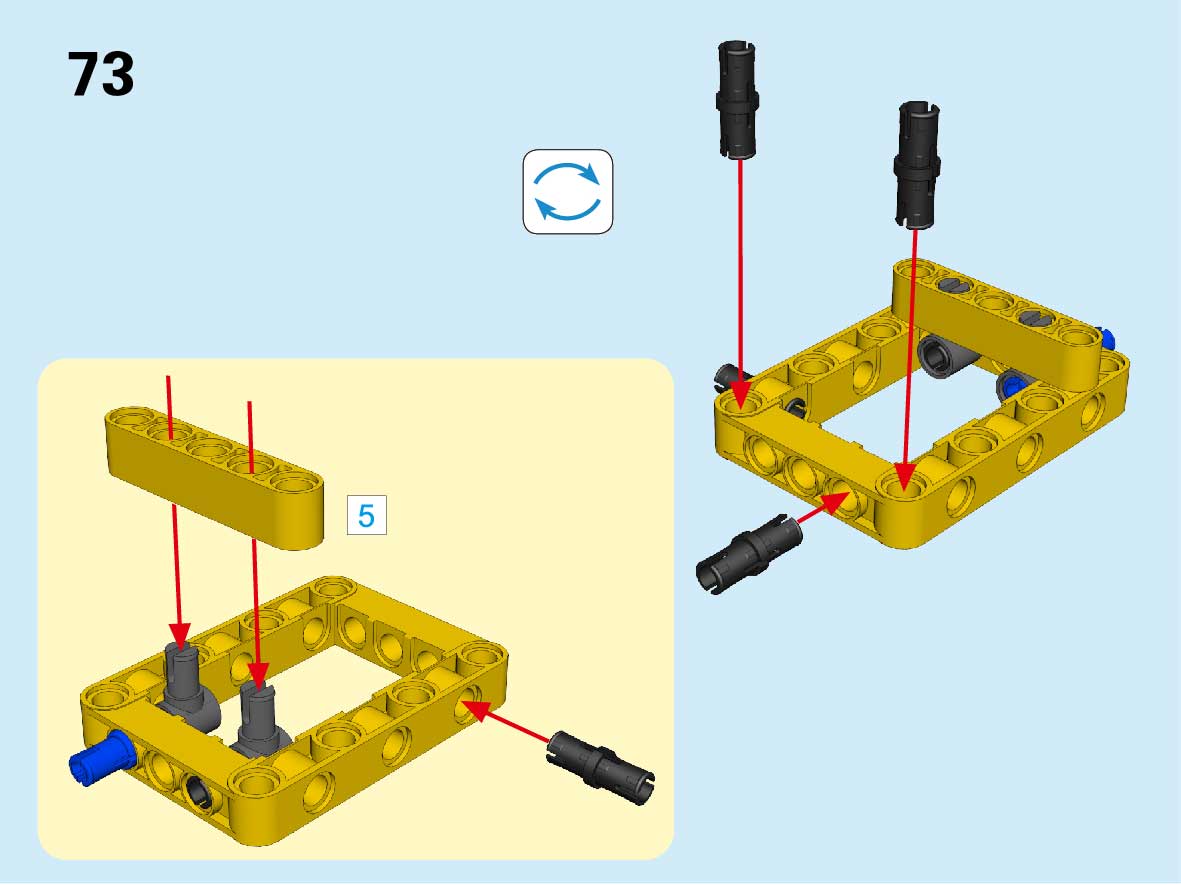 73

5