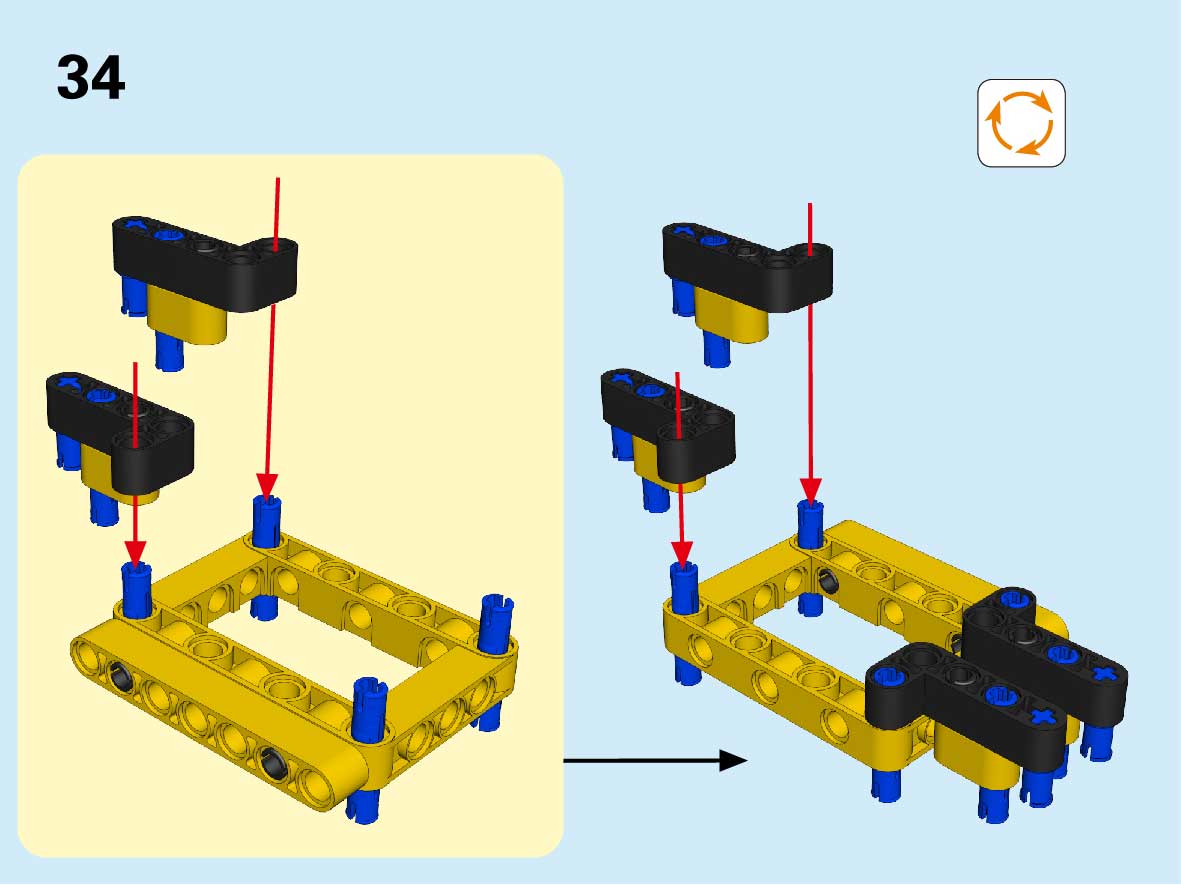 34