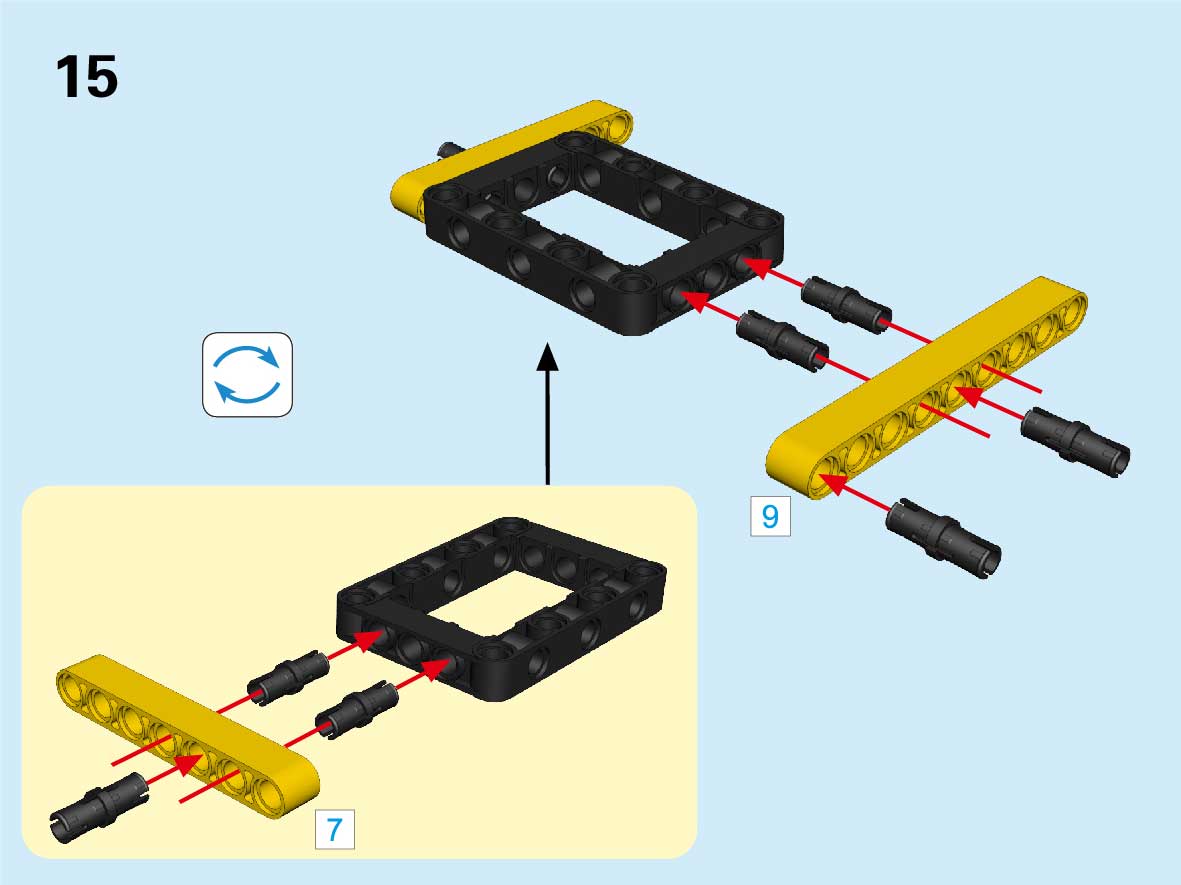 15

9

7