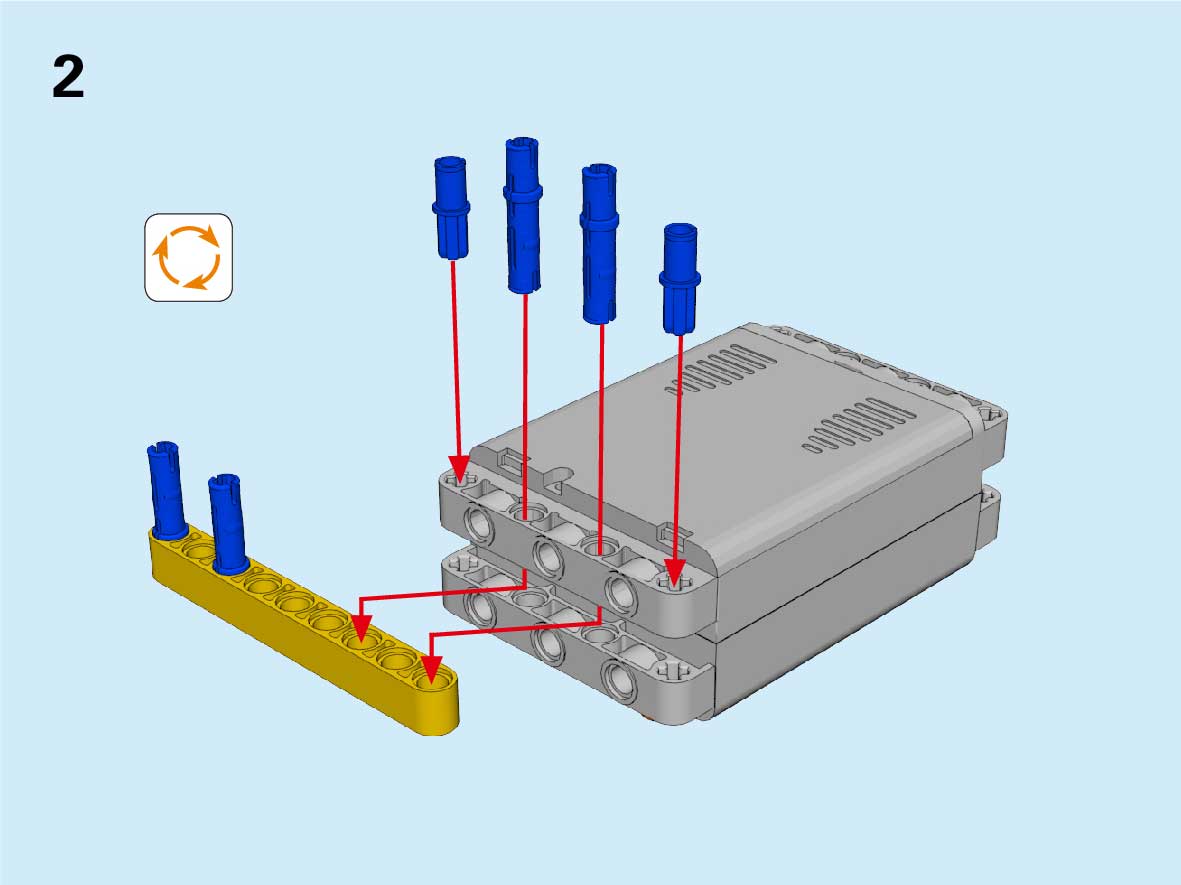 2