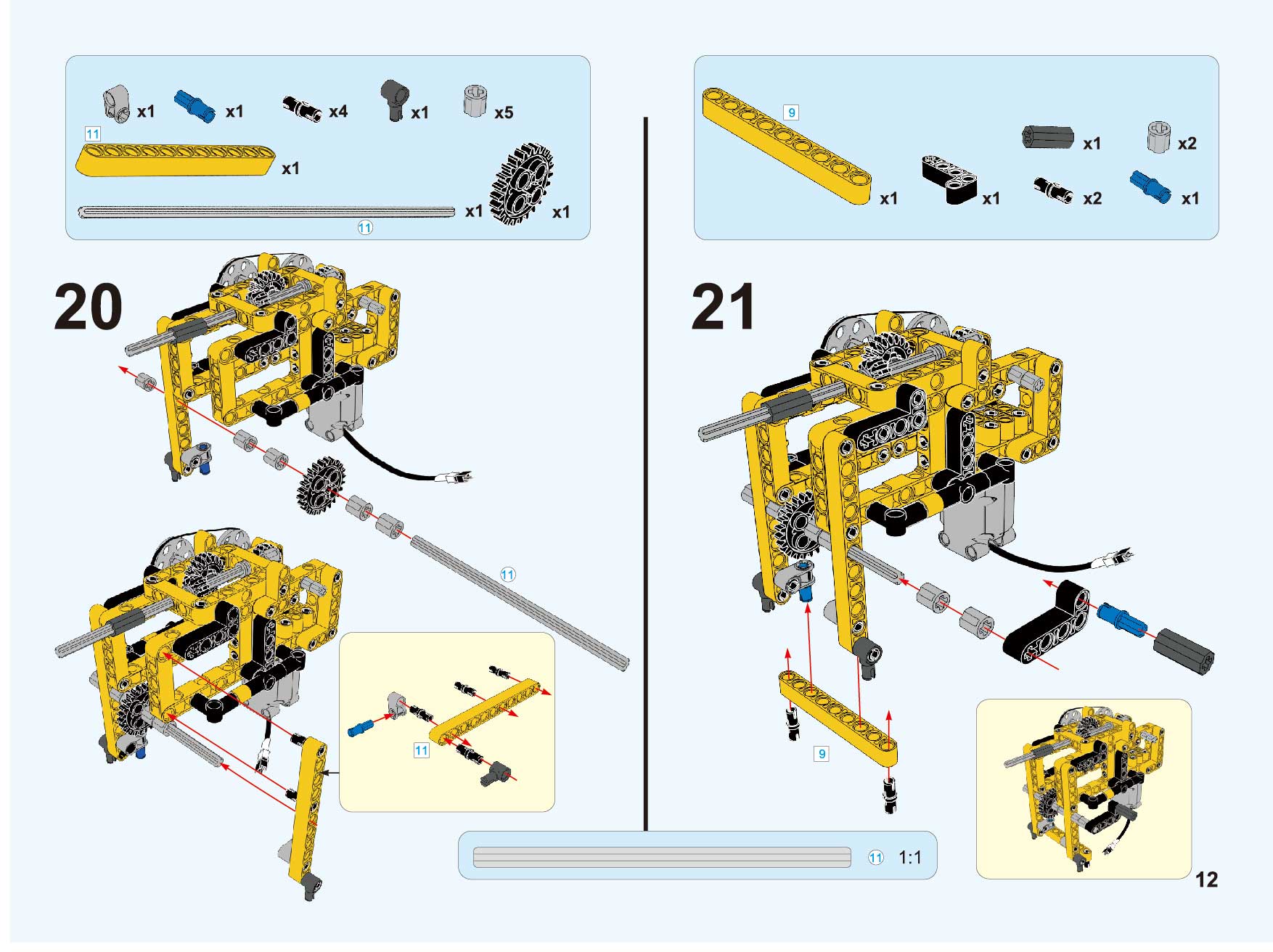 x1 x1 x4 x1 x5

11

x1

x1 x1

11

20

11

11

9

x1 x2

x1 x1 x2 x1

21

9

11 1:1

12