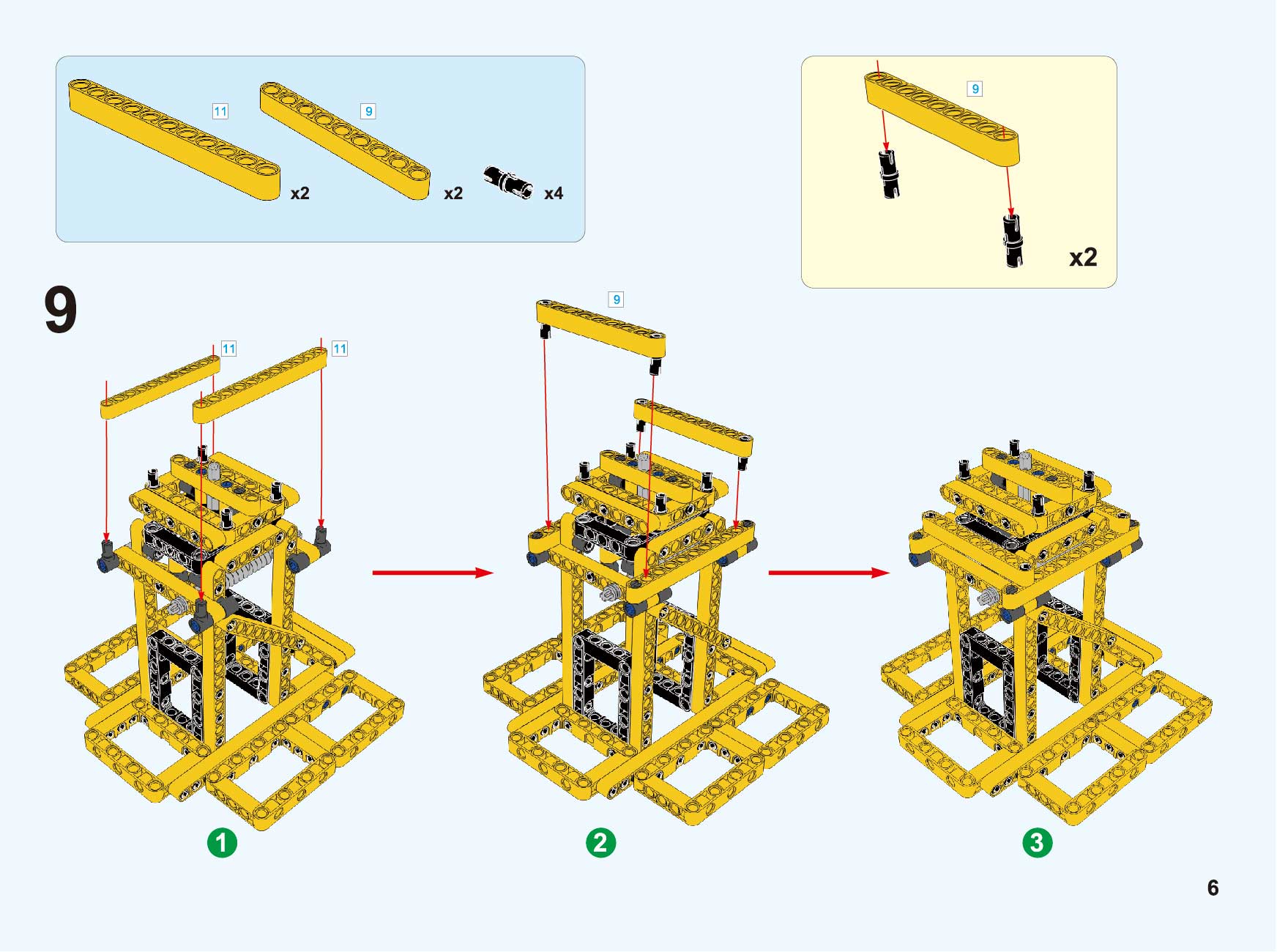 11
x2
9
x2
x4

9
x2

9

11
11

9

1
2
3

6