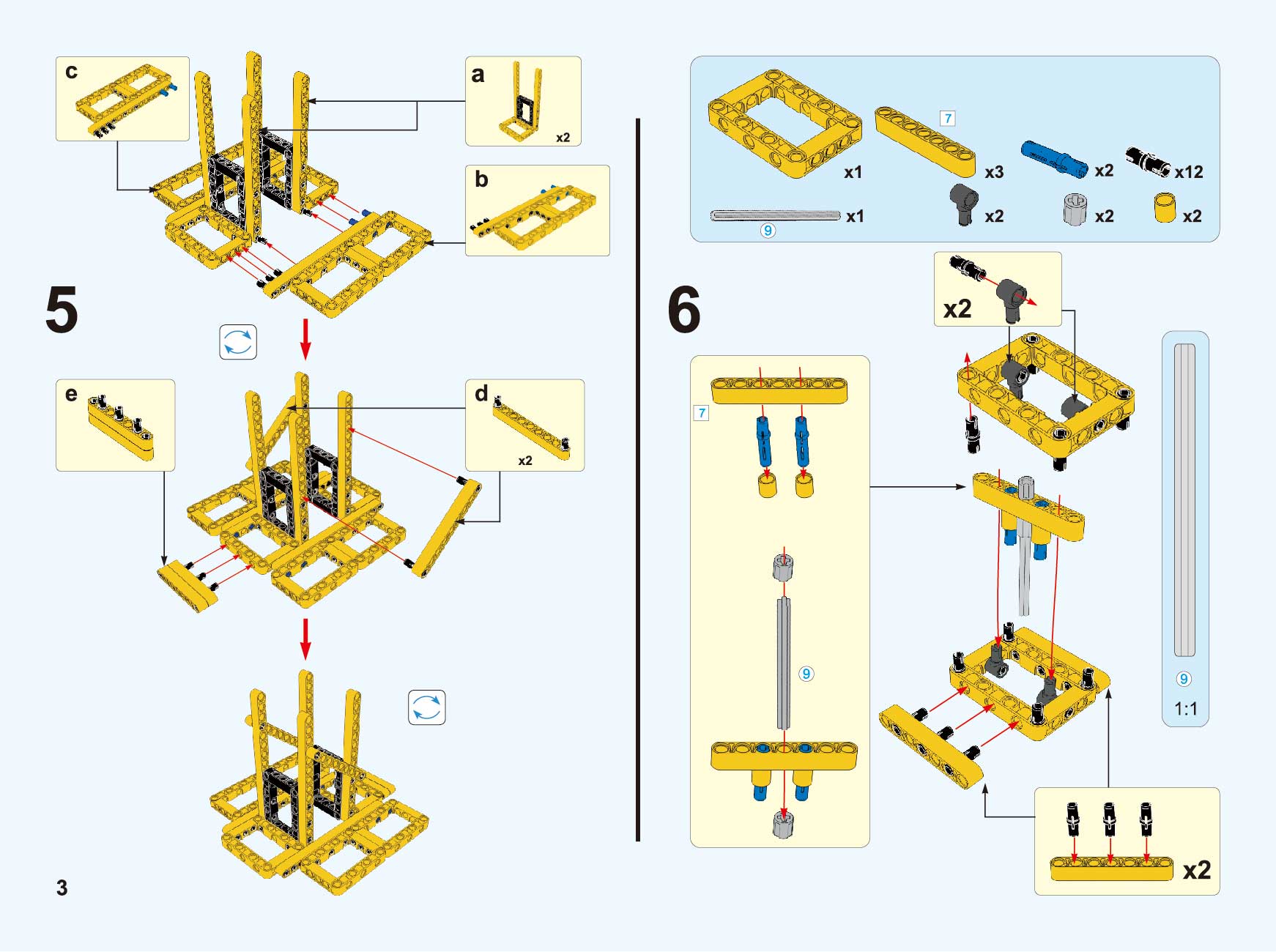 c

a

x2

b

5

e

d

x2

3

x1

7

x3

x2

x12

x1

9

x2

x2

x2

6

x2

7

9

9

1:1

x2