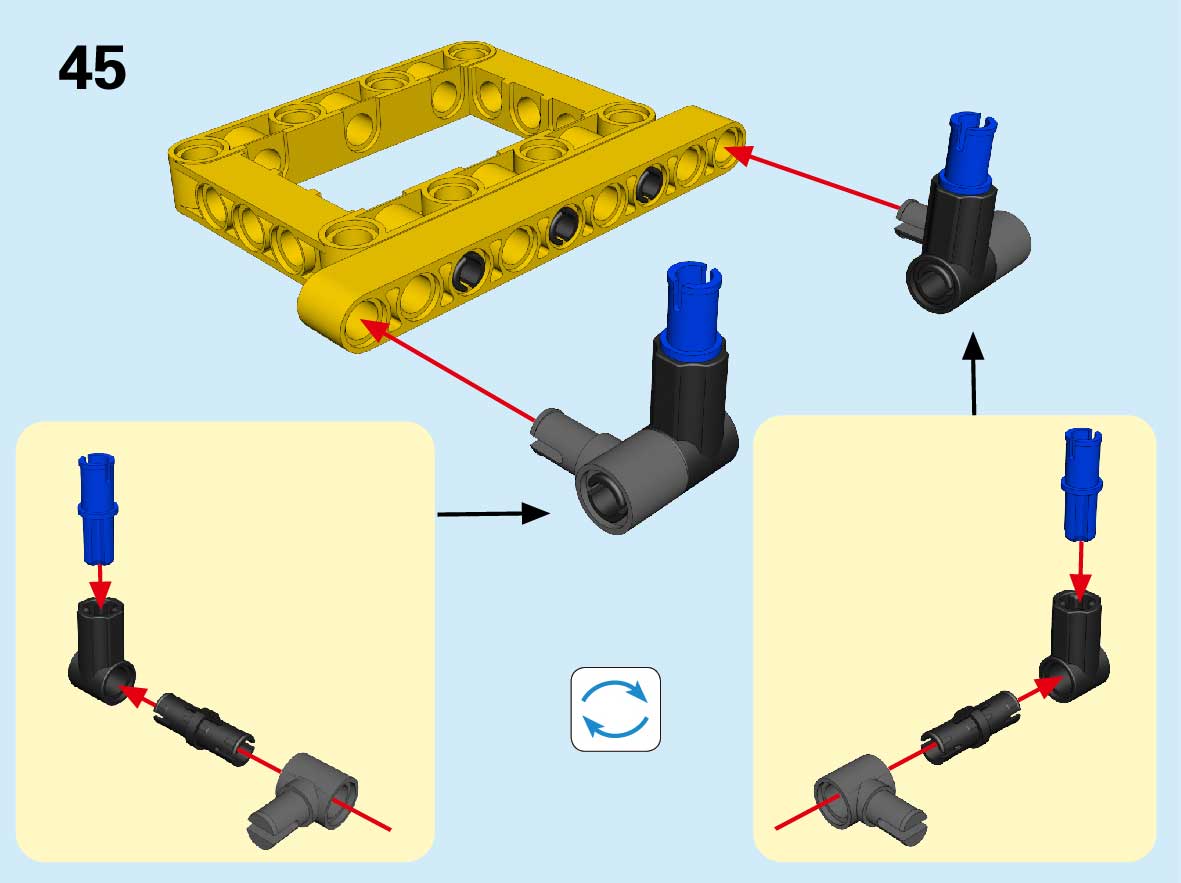 45