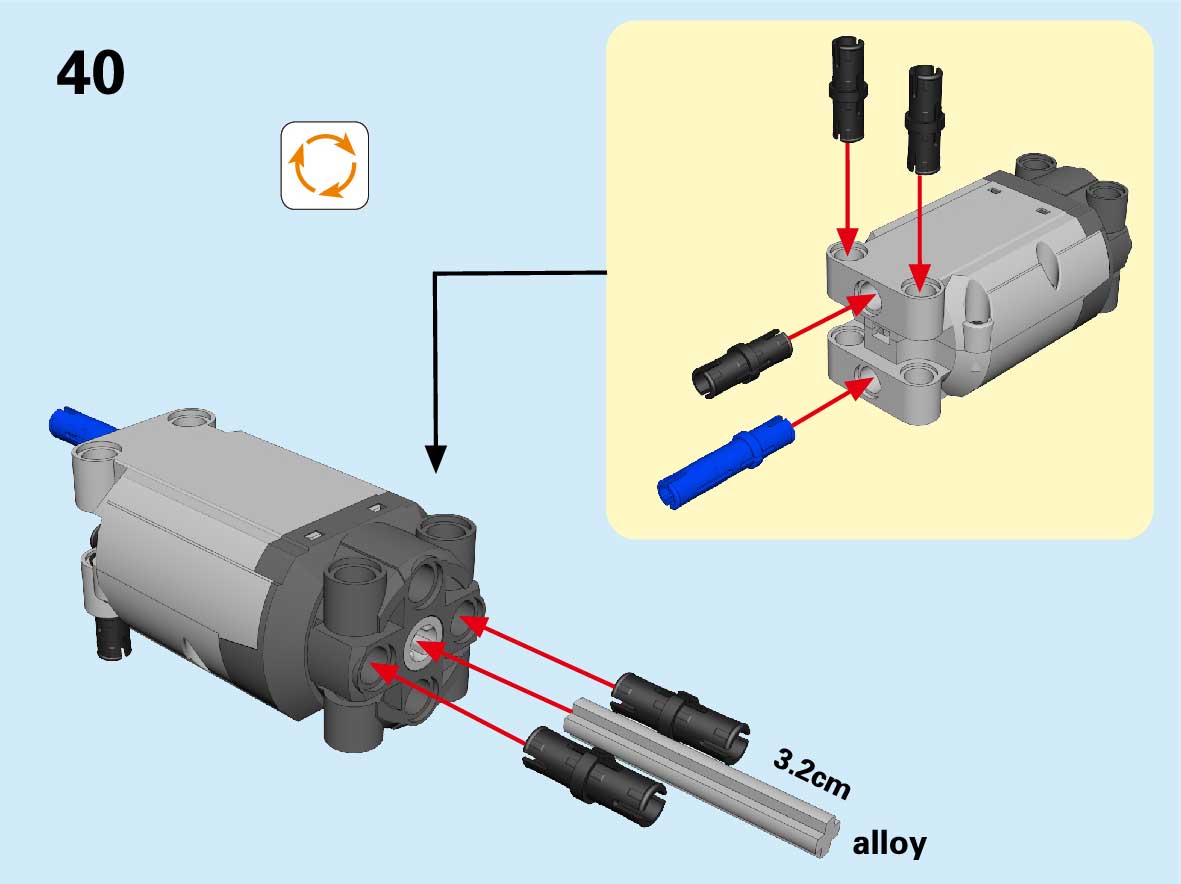 40

3.2cm

alloy