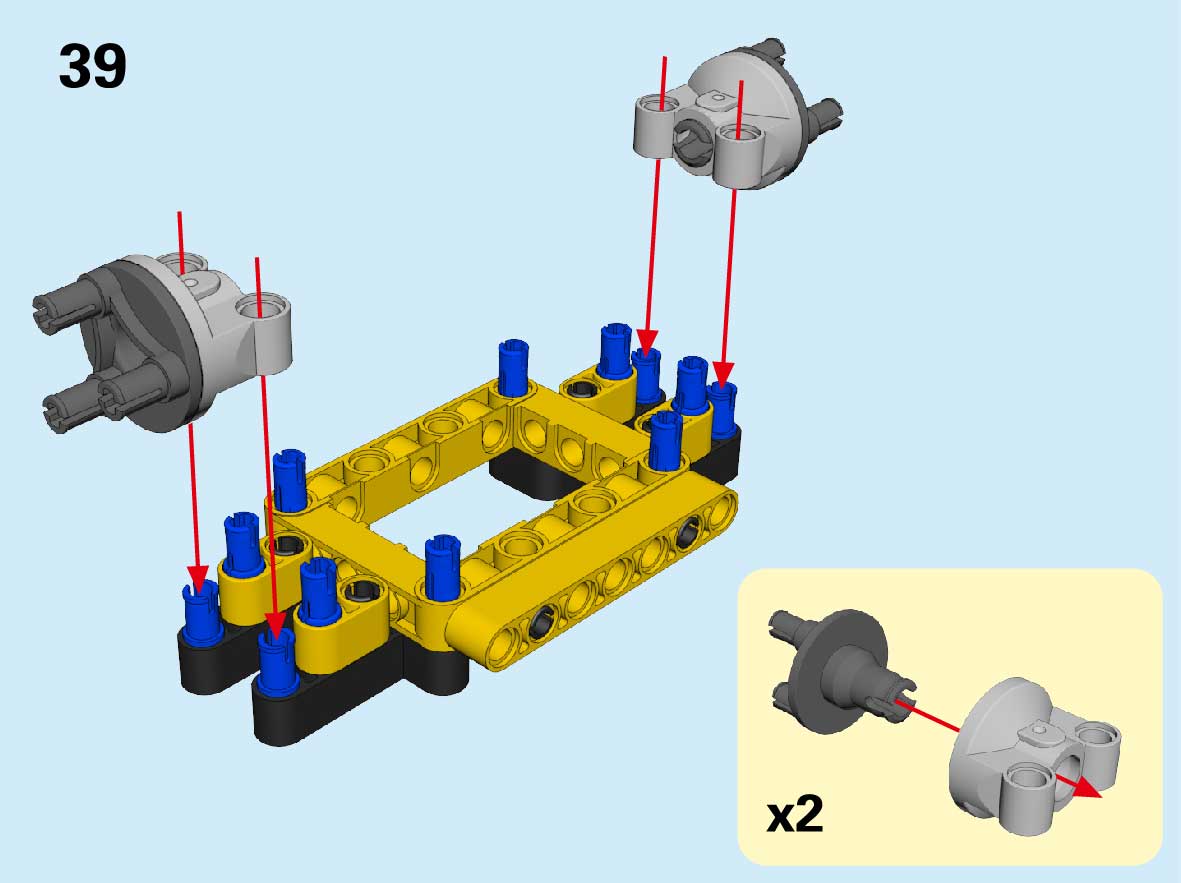 39

x2