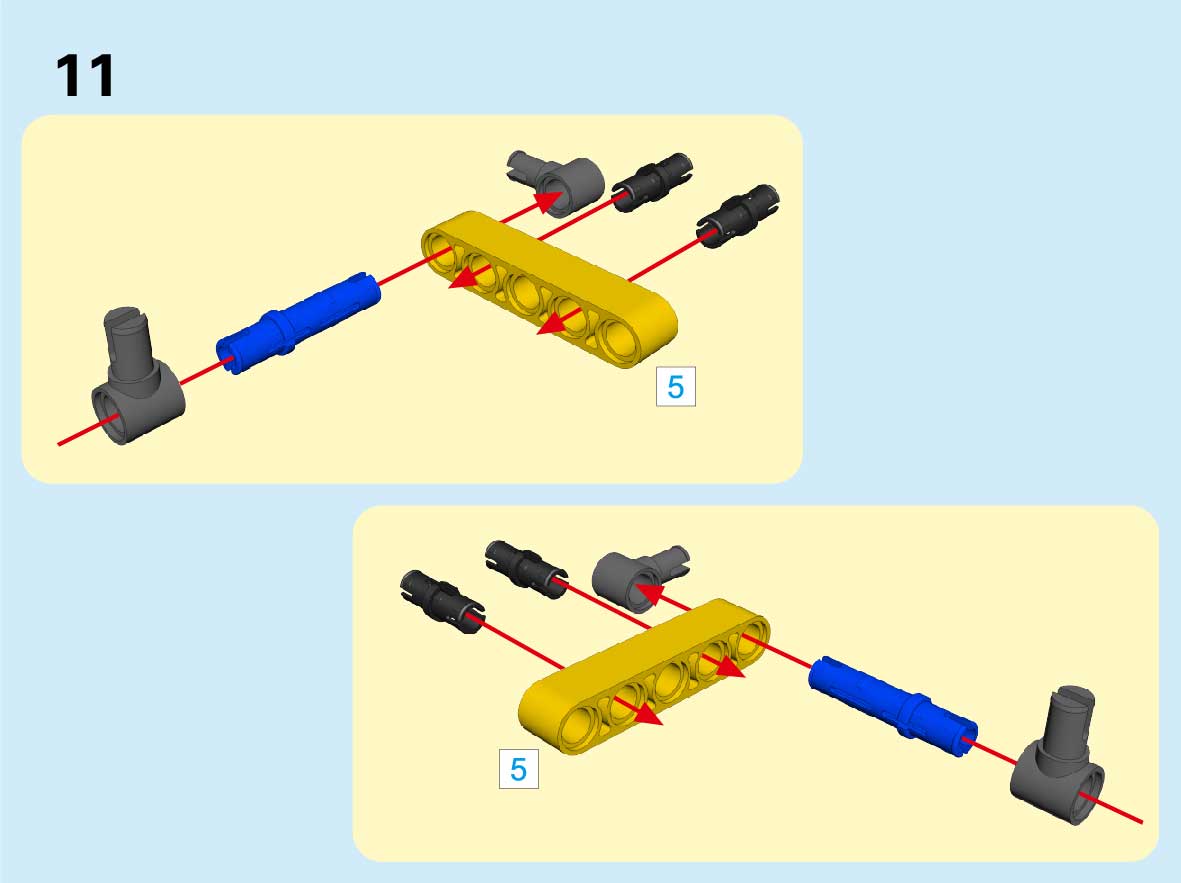 11

5

5