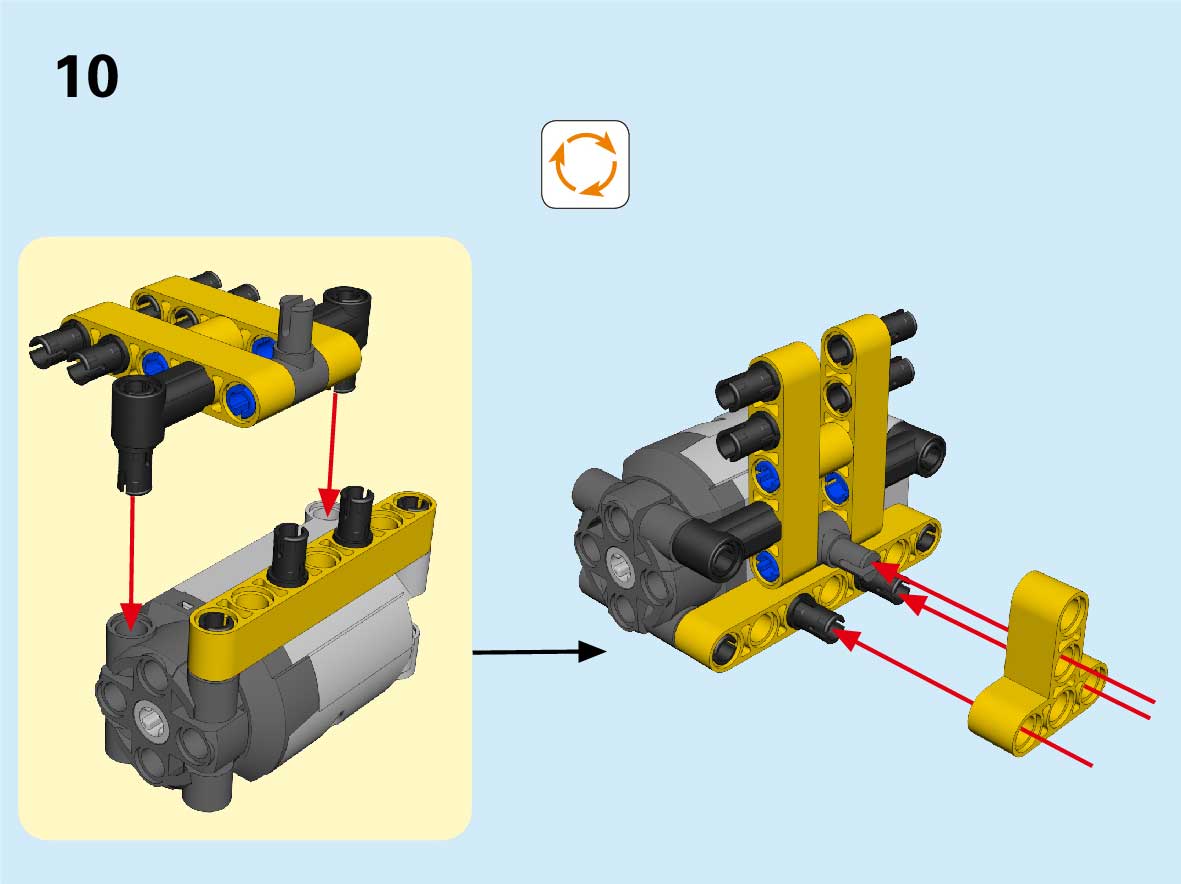 10