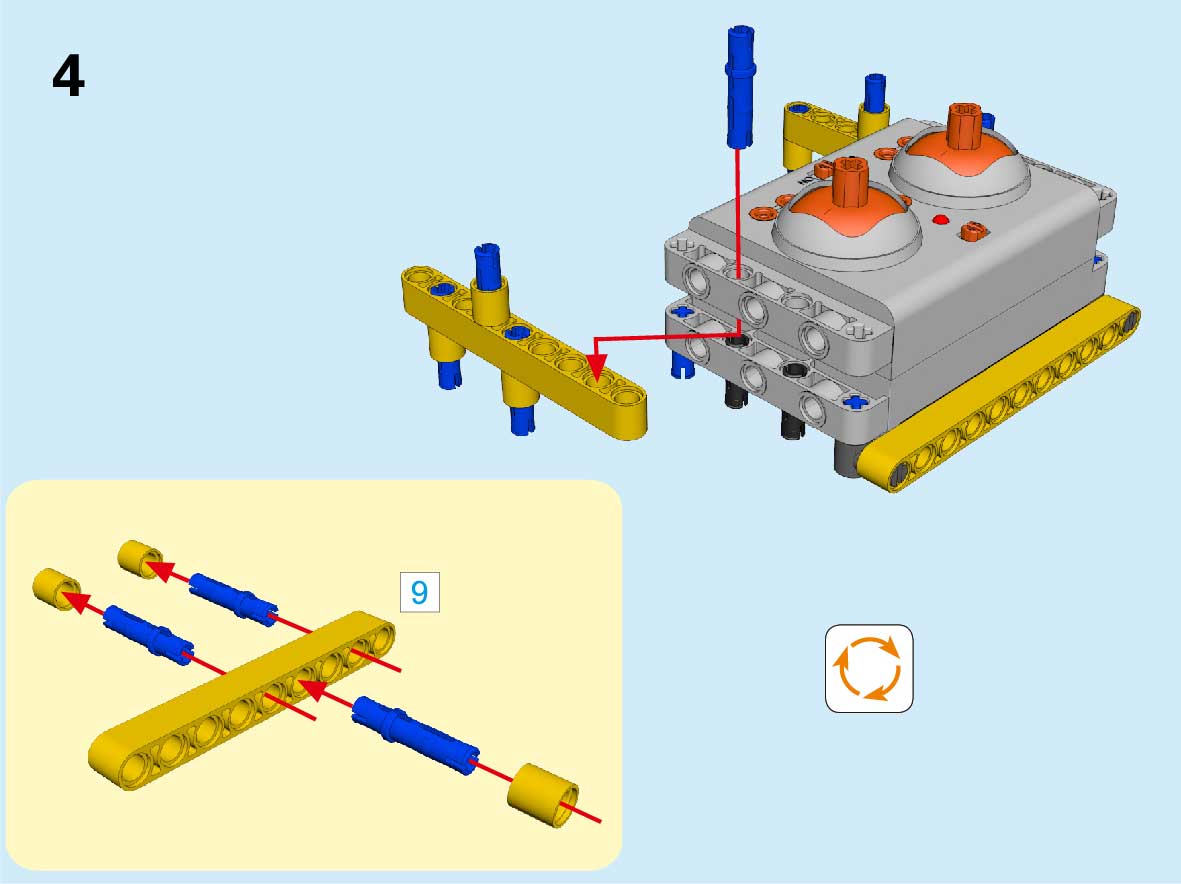 4

9