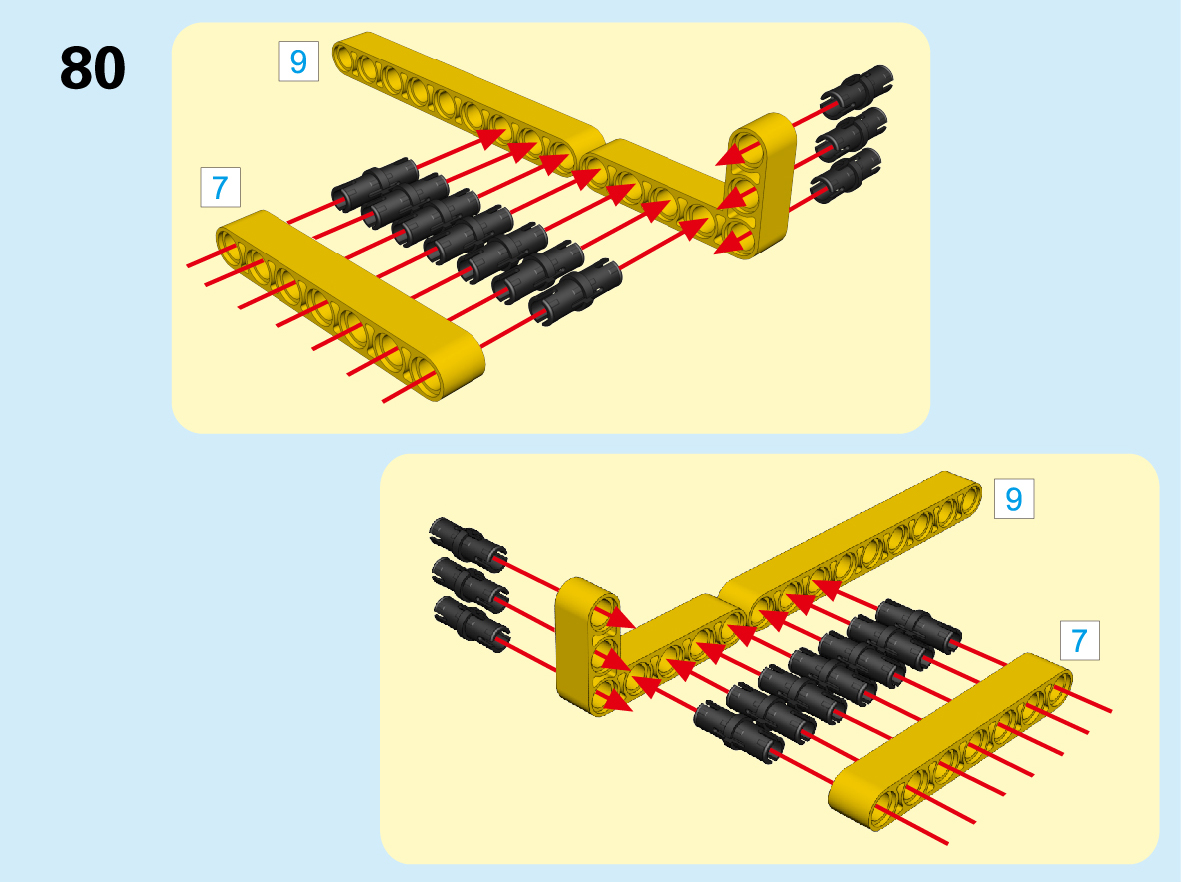 80

9

7

9

7