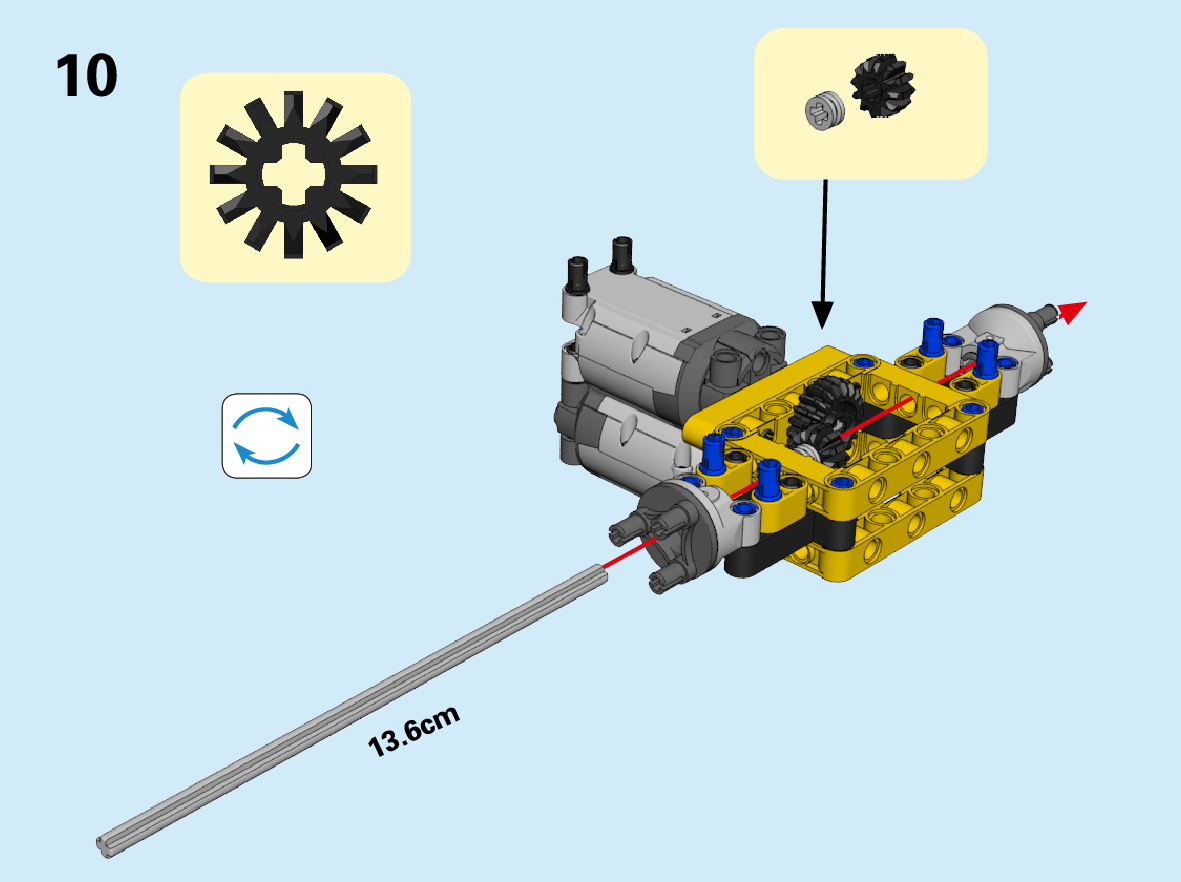 10

13.6cm