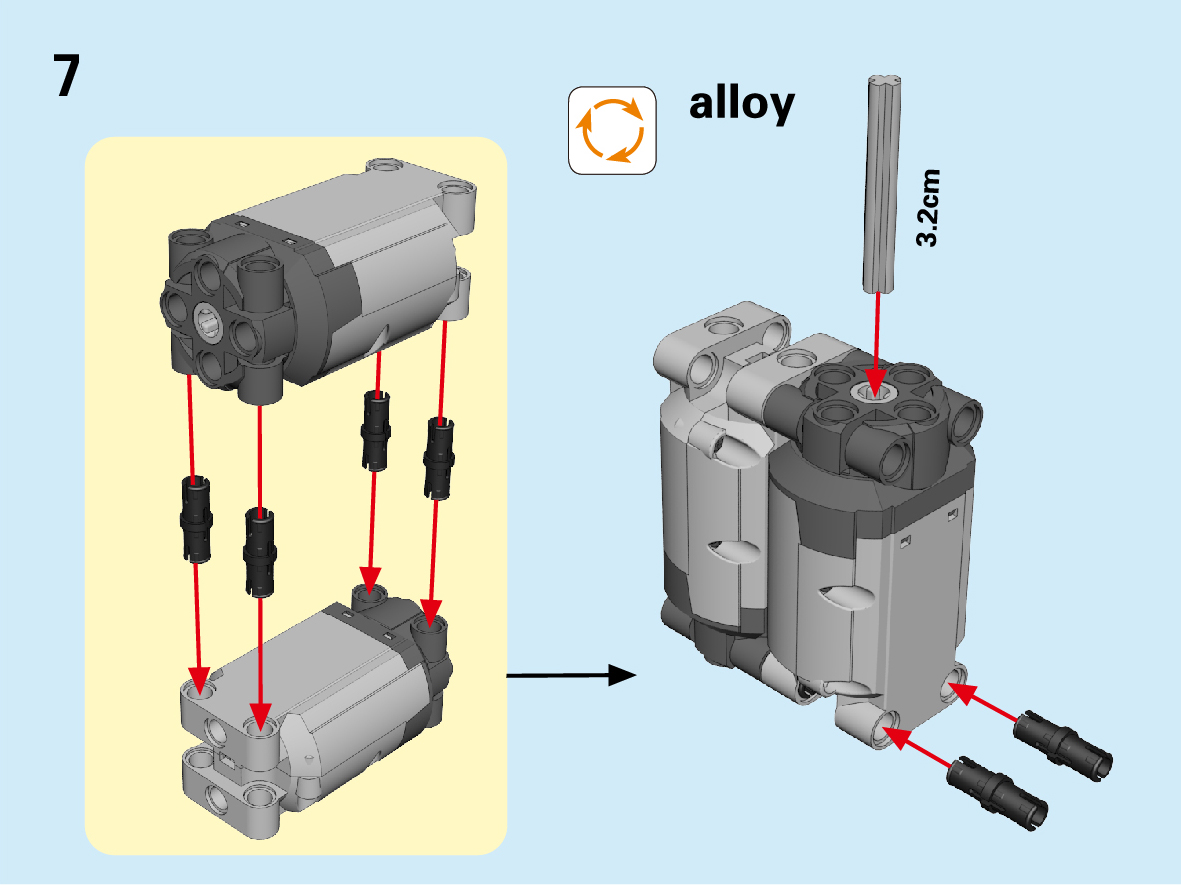 7

alloy

3.2cm