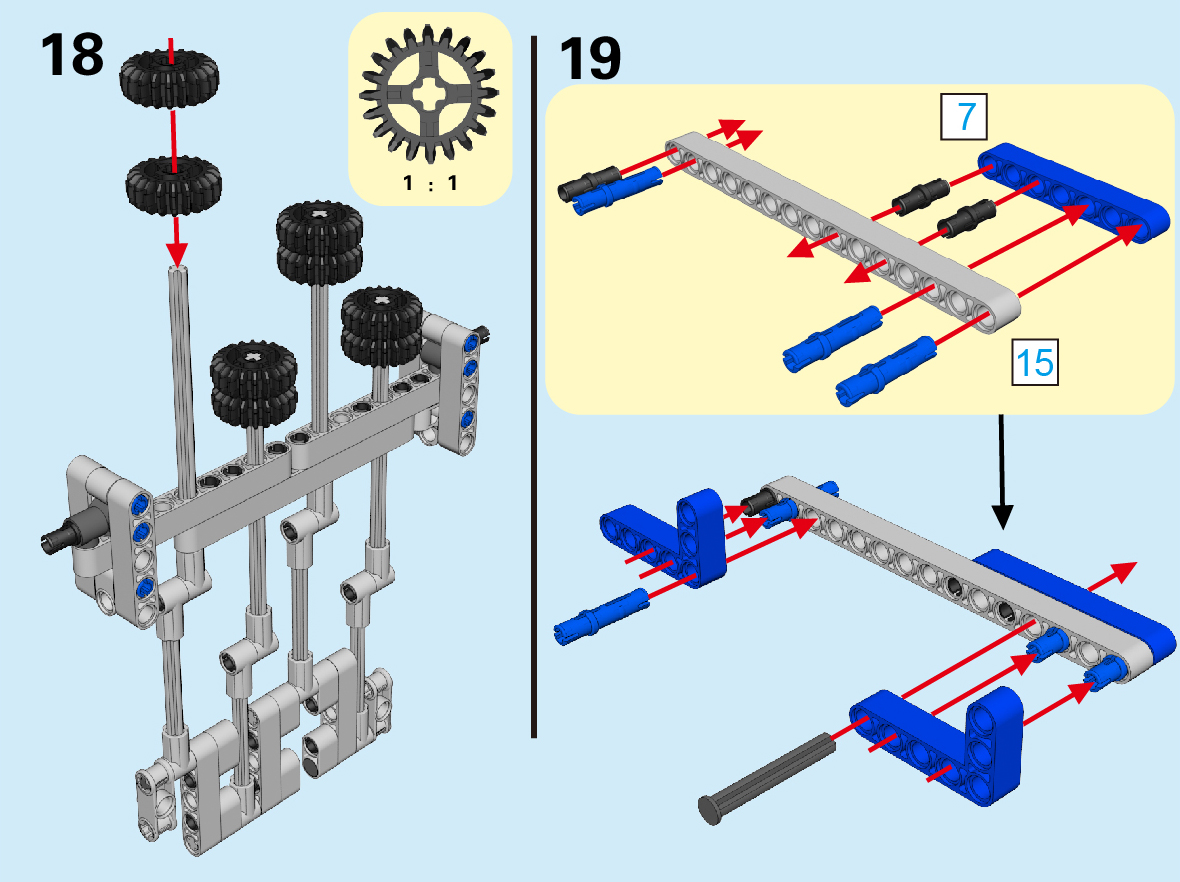 18

1 : 1

19

7

15