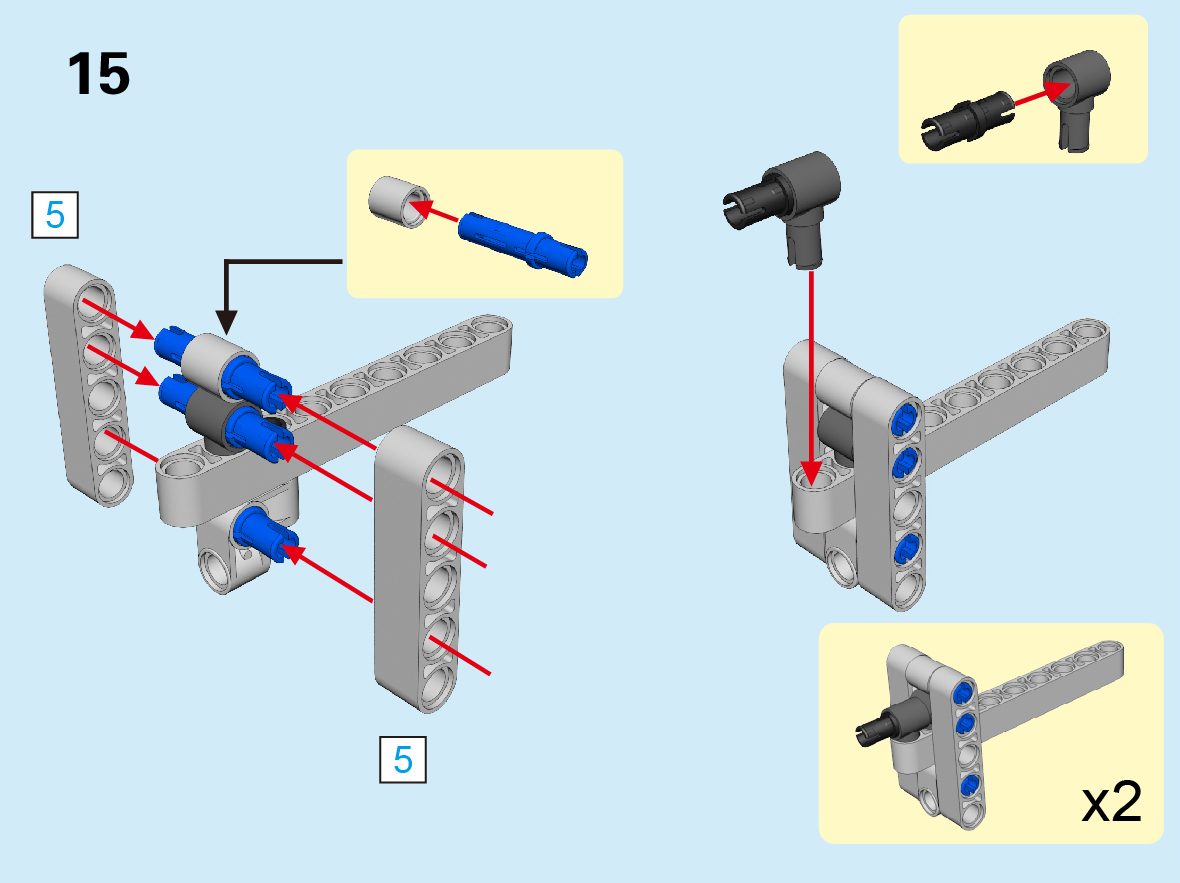 15

5

5

x2