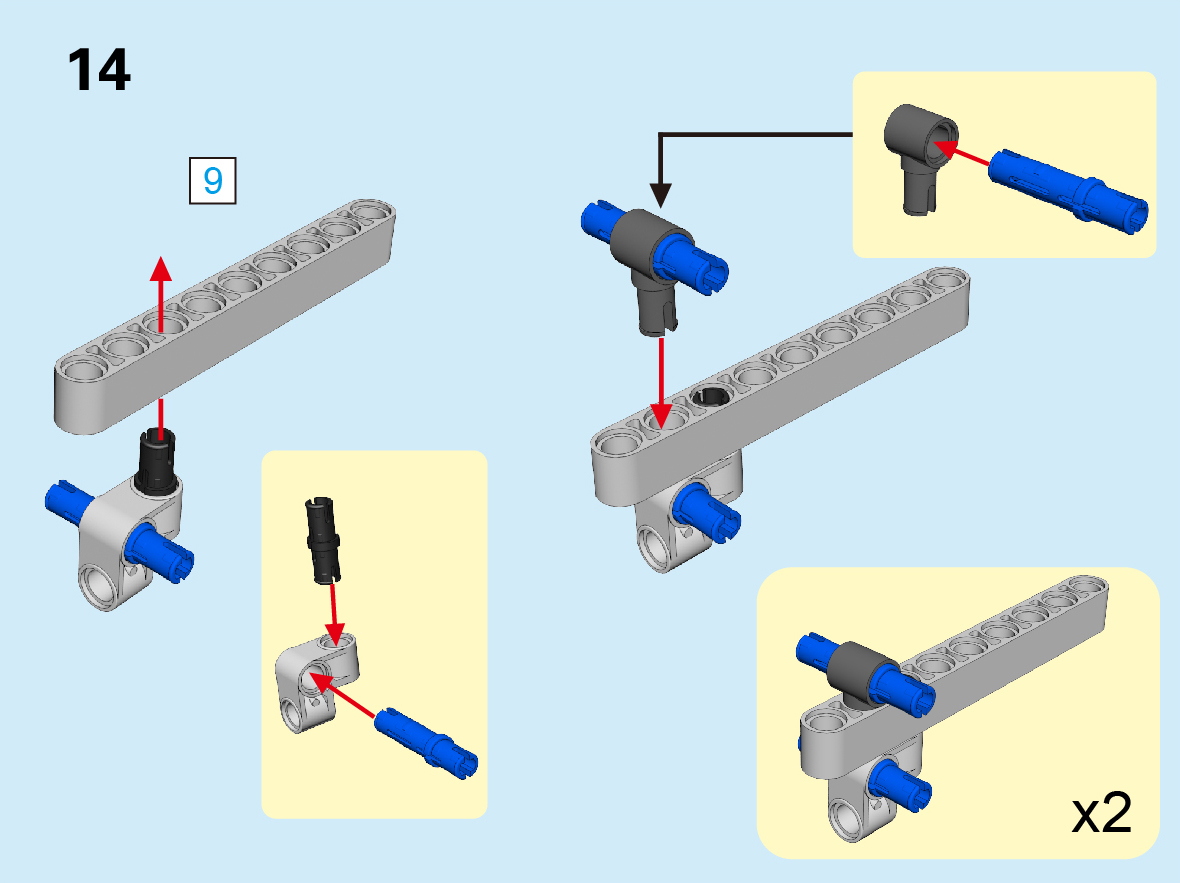 14

9

x2