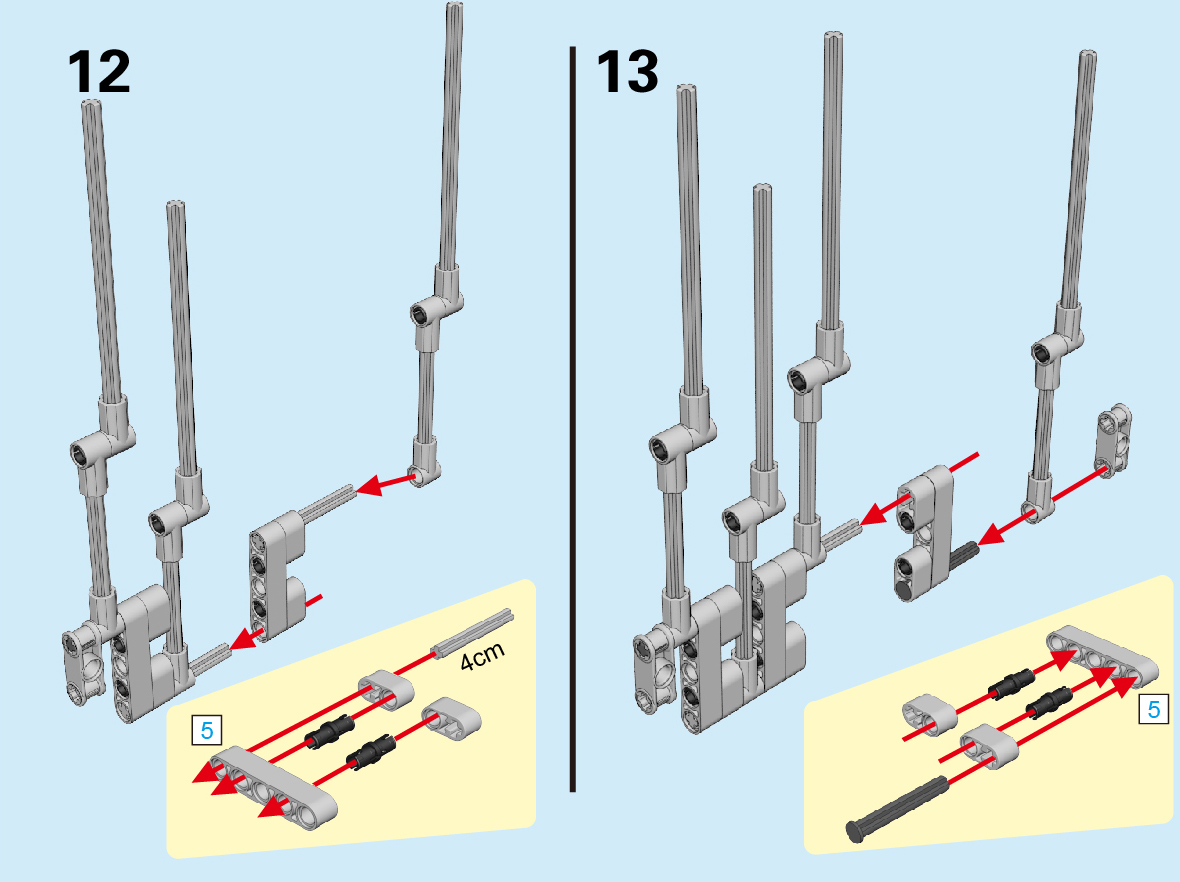 12

4cm

5

13

5