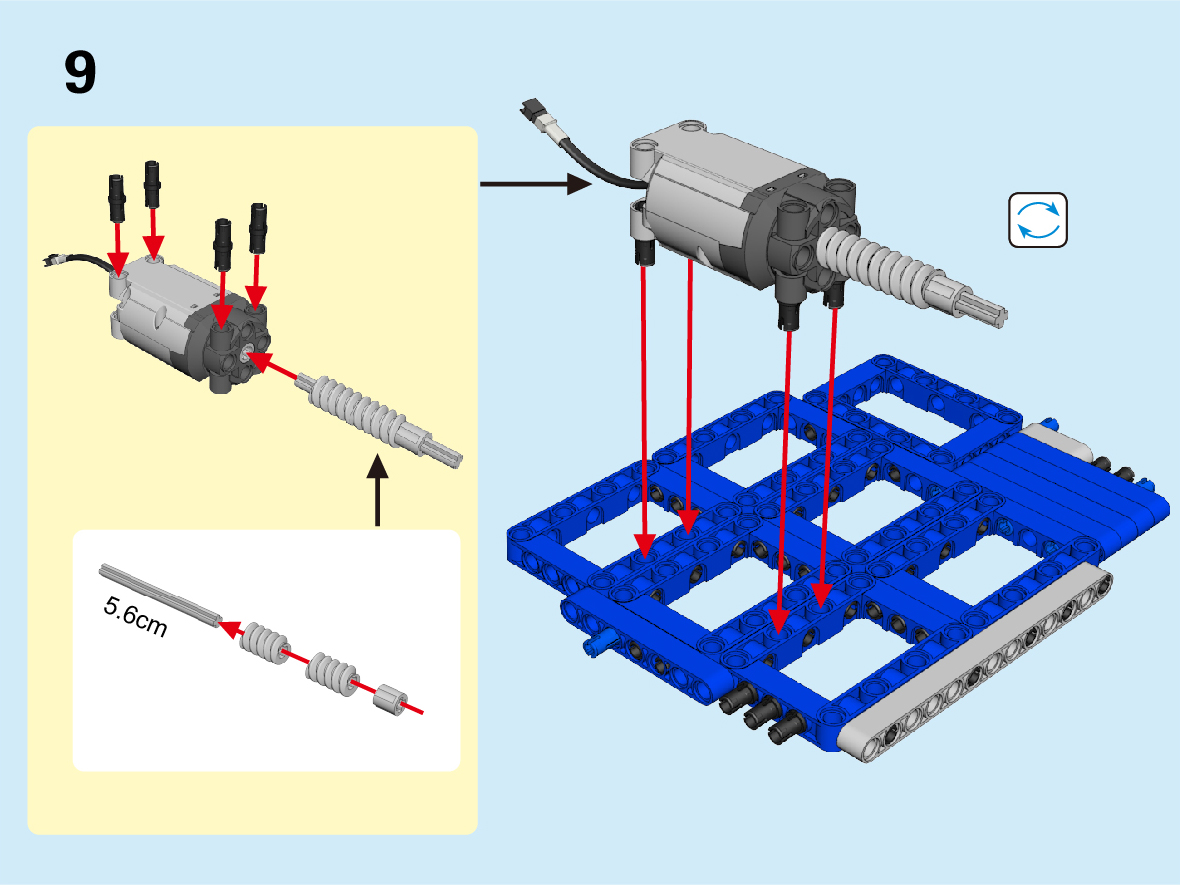 9

5.6cm