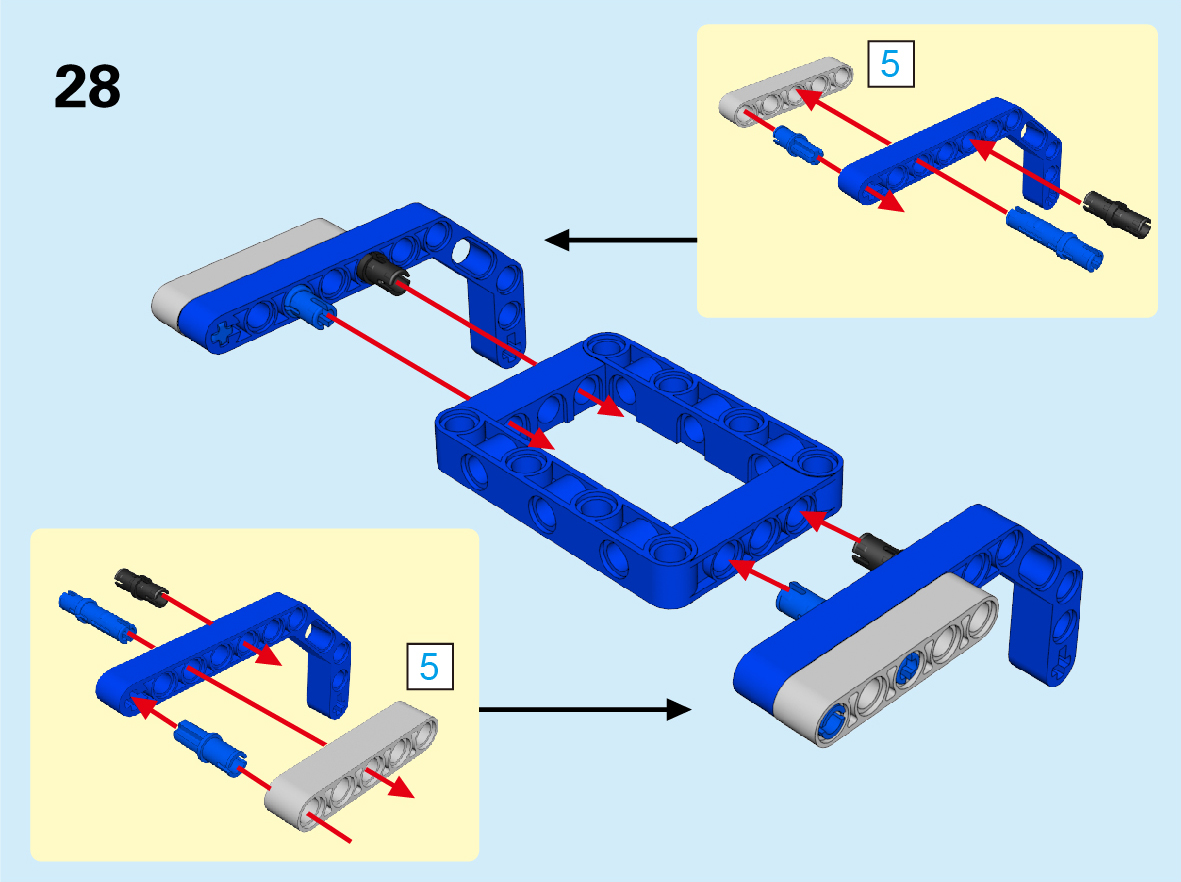 28

5

5