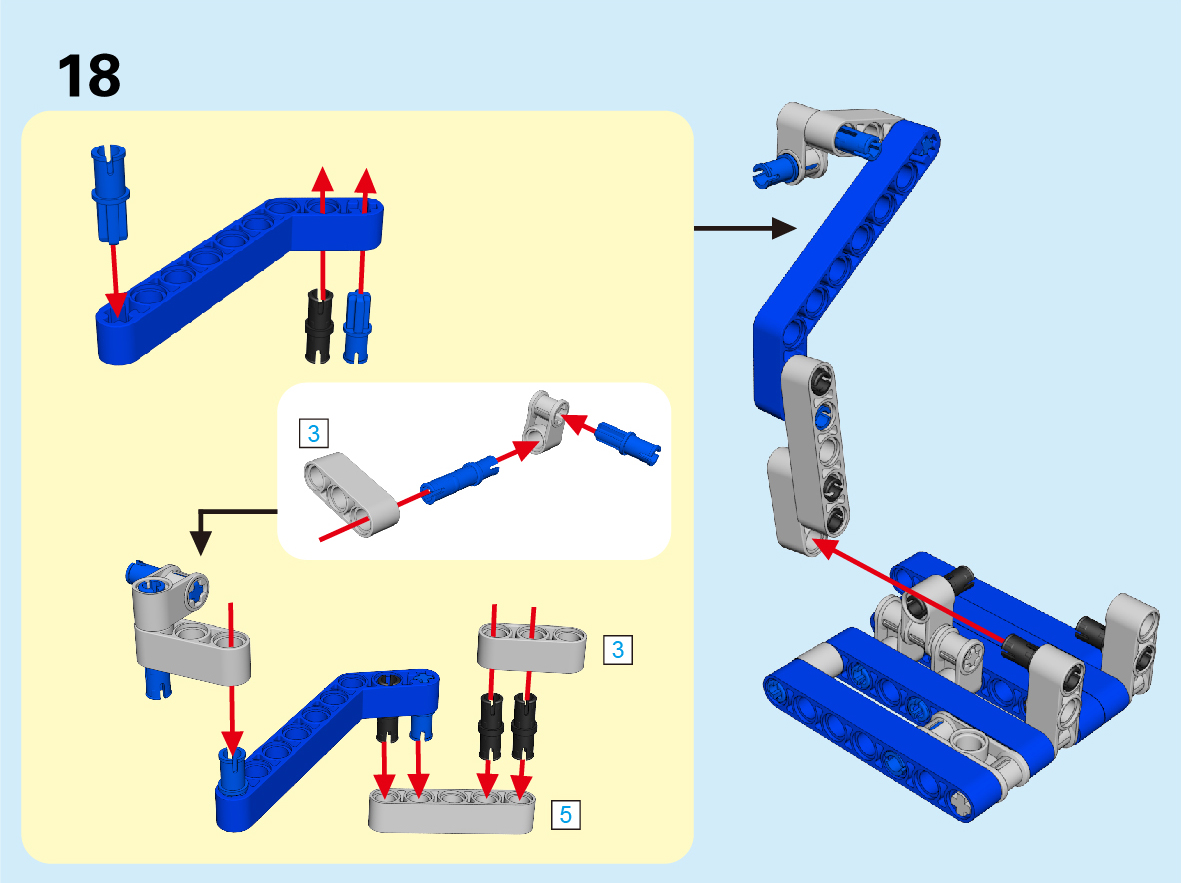 18

3

3

5